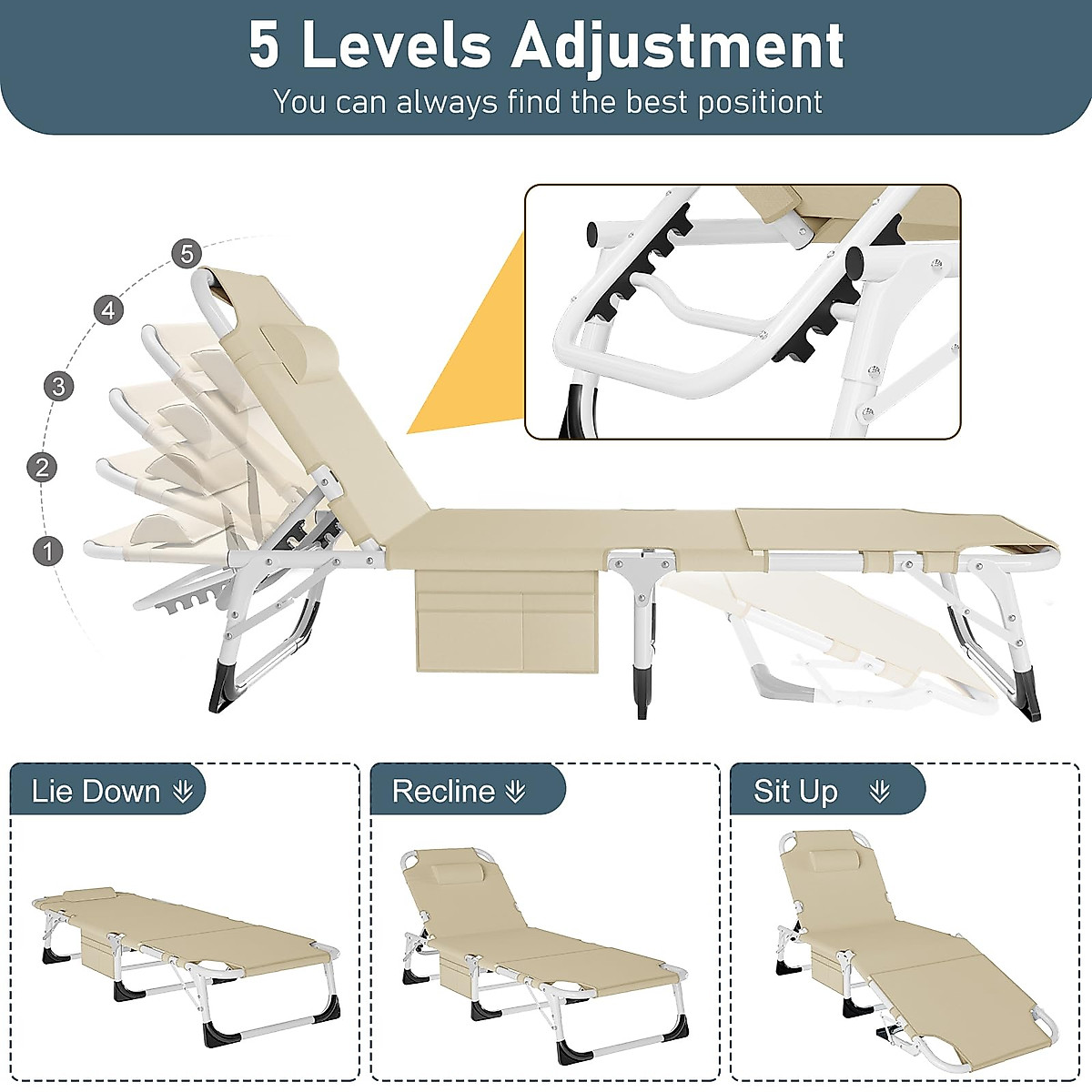 5 Levels Adjustment
You can always find the best positiont

5
4
3
2
1

Lie Down

Recline

Sit Up