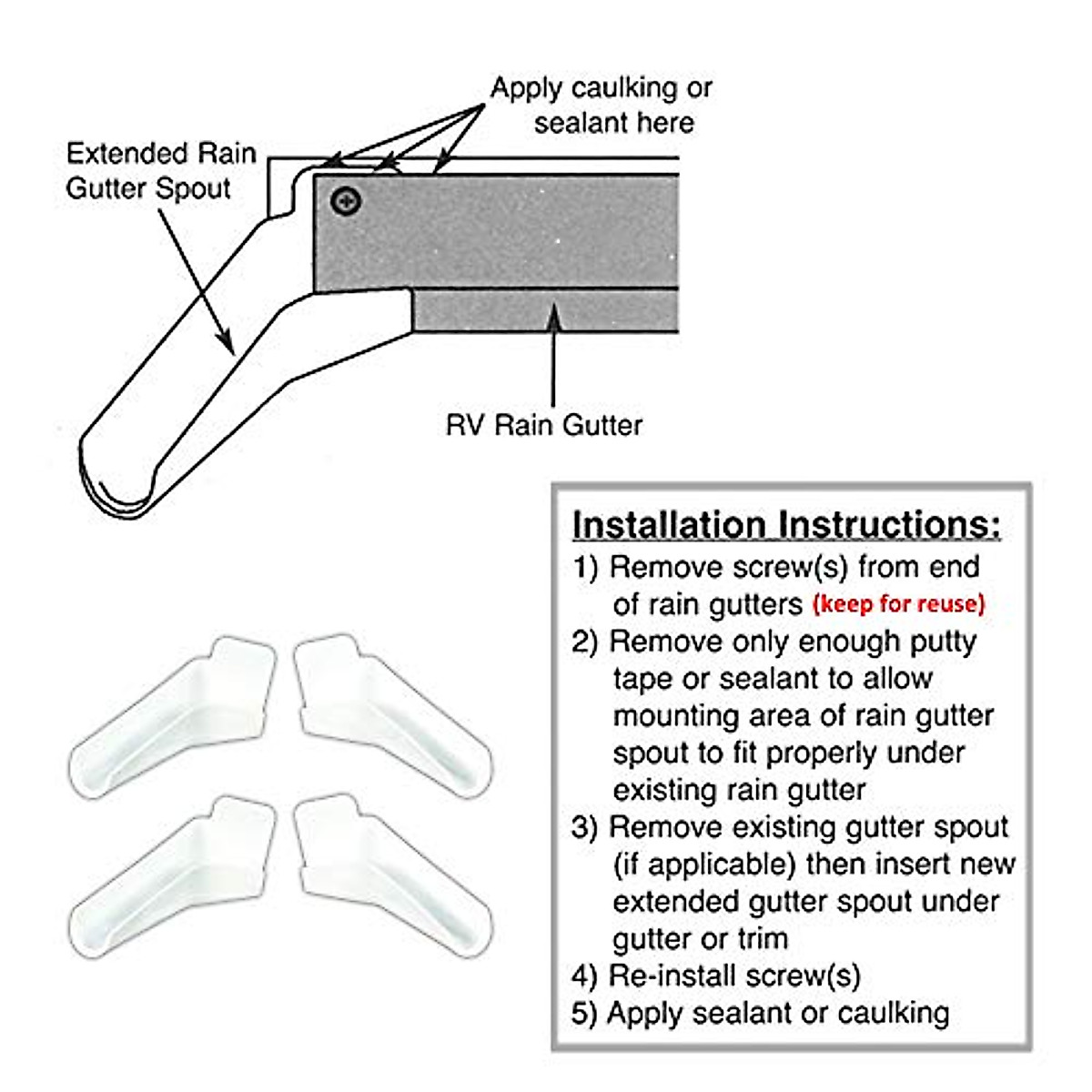 Apply caulking or sealant here

Extended Rain Gutter Spout

RV Rain Gutter

Installation Instructions:
1) Remove screw(s) from end of rain gutters (keep for reuse)
2) Remove only enough putty tape or sealant to allow mounting area of rain gutter spout to fit properly under existing rain gutter
3) Remove existing gutter spout (if applicable) then insert new extended gutter spout under gutter or trim
4) Re-install screw(s)
5) Apply sealant or caulking