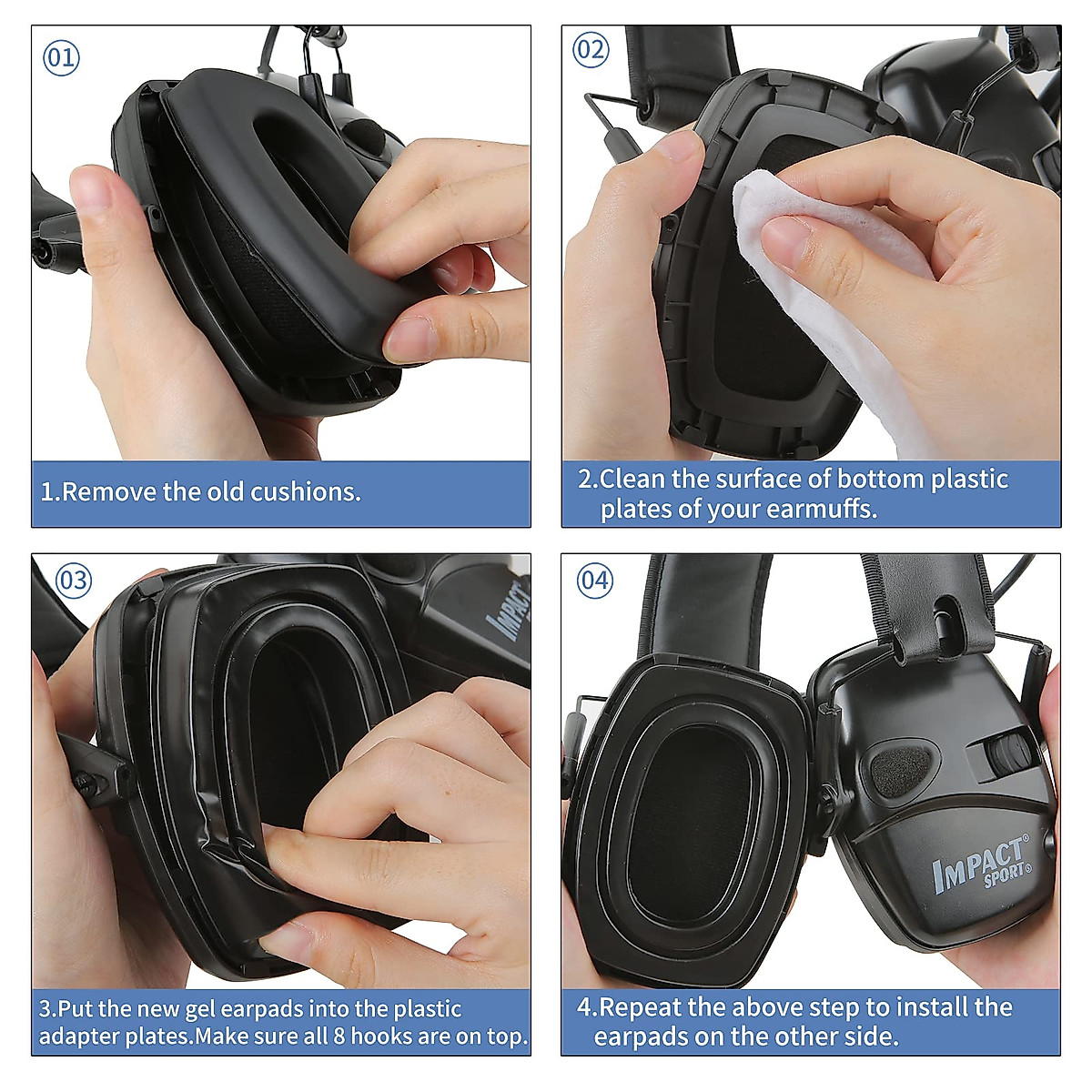 01

1.Remove the old cushions.

02

2.Clean the surface of bottom plastic plates of your earmuffs.

03

IMPACT

3.Put the new gel earpads into the plastic adapter plates.Make sure all 8 hooks are on top.

04

IMPACT® SPORT®

4.Repeat the above step to install the earpads on the other side.