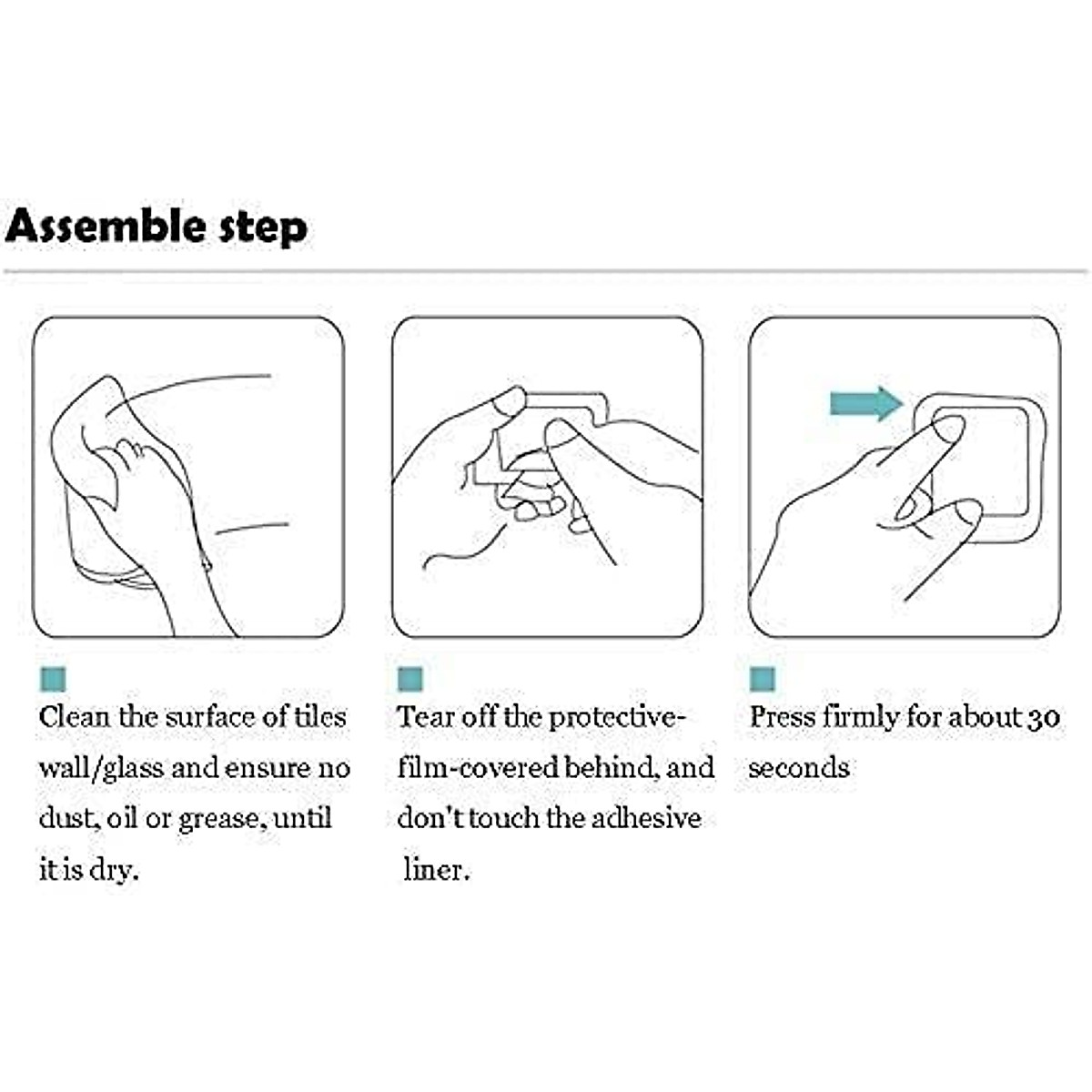 Assemble step

Clean the surface of tiles wall/glass and ensure no dust, oil or grease, until it is dry.

Tear off the protective-film-covered behind, and don't touch the adhesive liner.

Press firmly for about 30 seconds