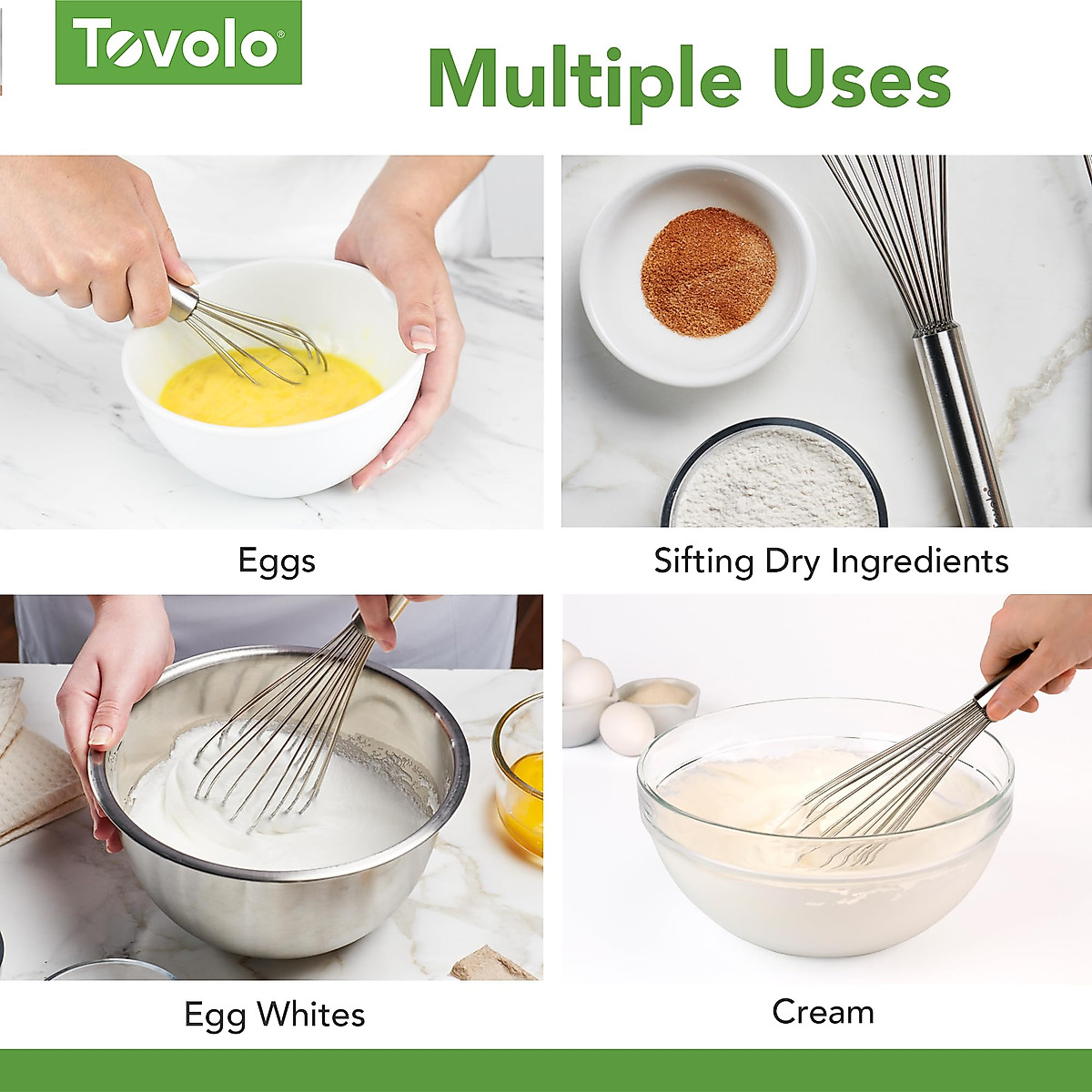 Tovolo®

Multiple Uses

Eggs

Sifting Dry Ingredients

Egg Whites

Cream