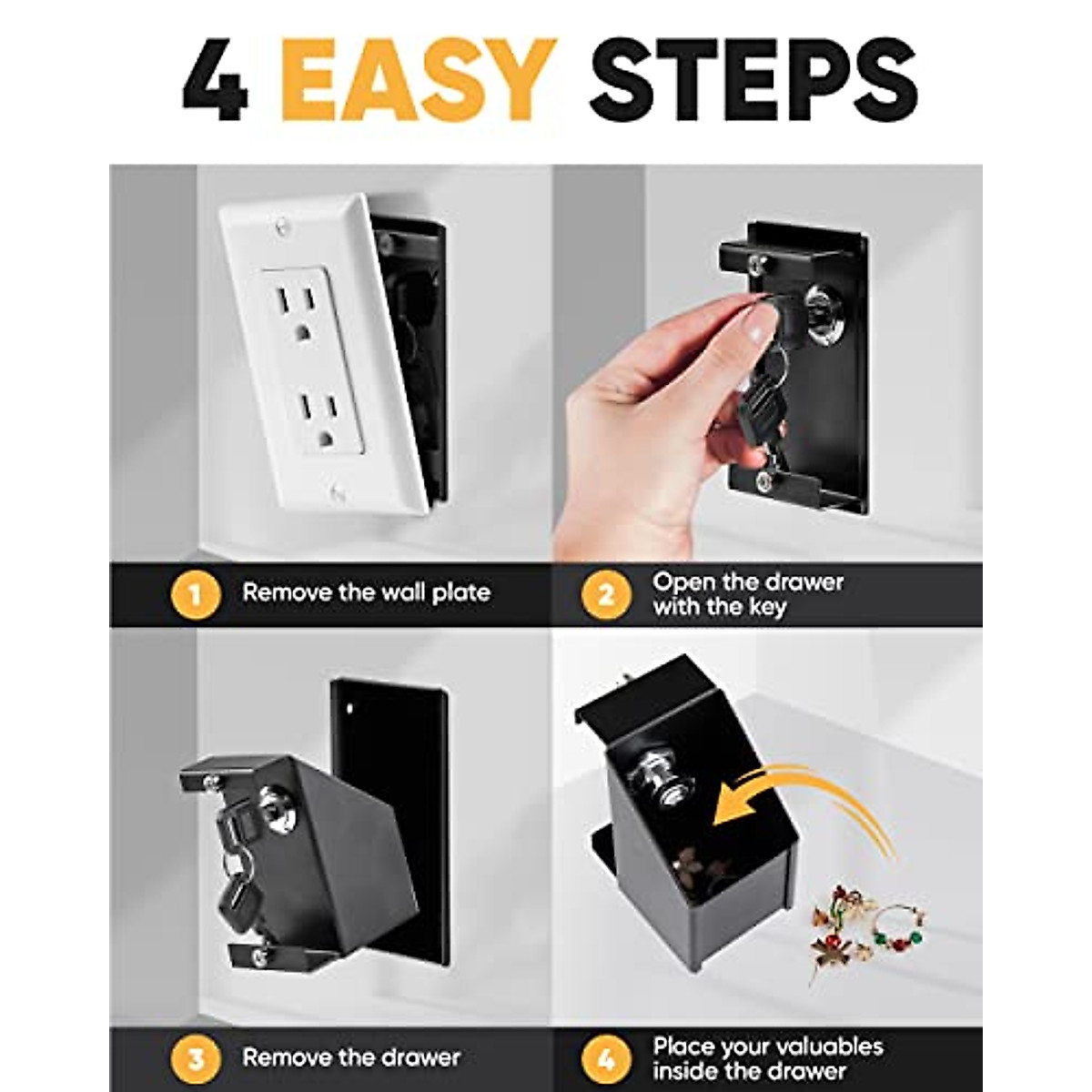 4 EASY STEPS

1 Remove the wall plate

2 Open the drawer with the key

3 Remove the drawer

4 Place your valuables inside the drawer