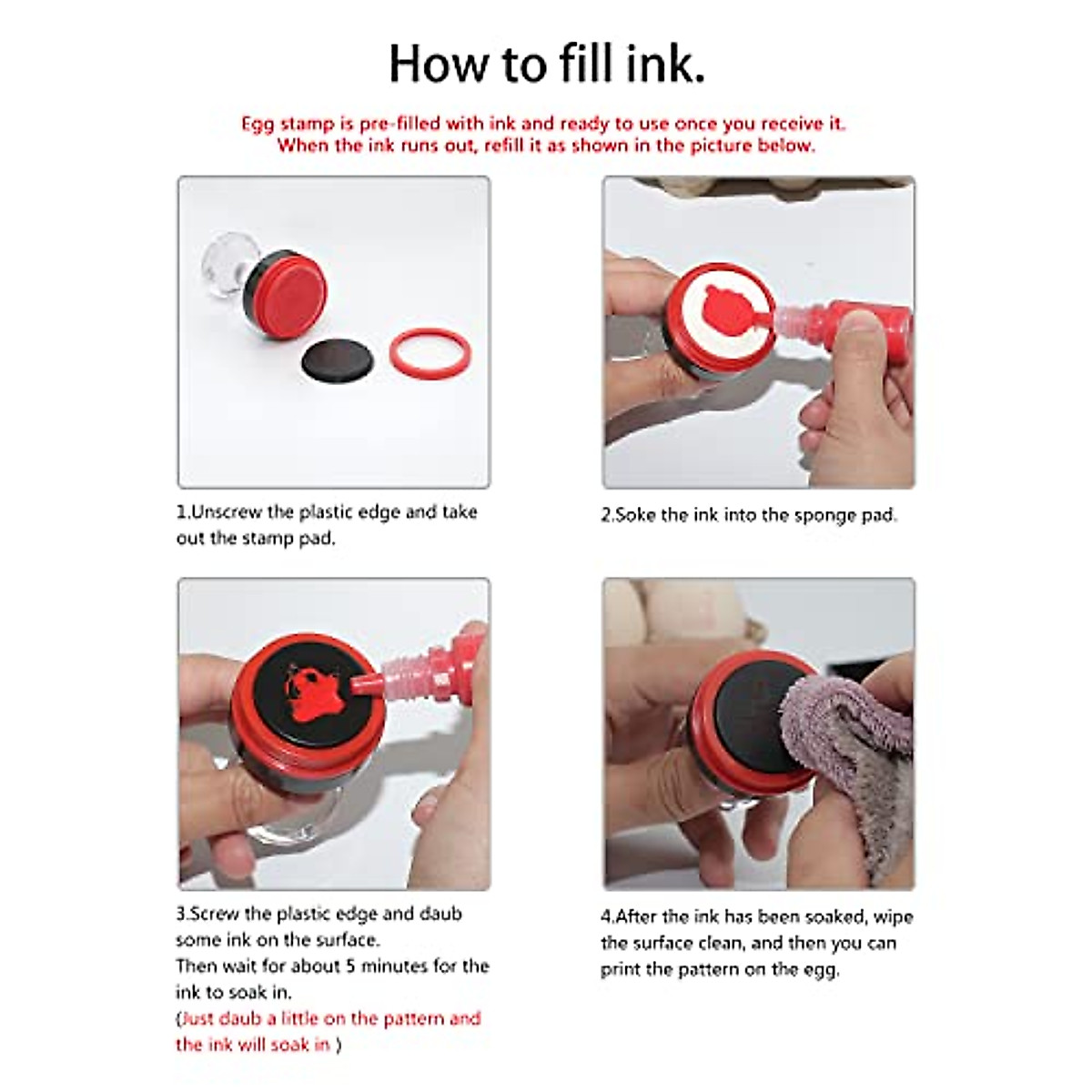 How to fill ink.

Egg stamp is pre-filled with ink and ready to use once you receive it. When the ink runs out, refill it as shown in the picture below.

1.Unscrew the plastic edge and take out the stamp pad.

2.Soke the ink into the sponge pad.

3.Screw the plastic edge and daub some ink on the surface.
Then wait for about 5 minutes for the ink to soak in.
(Just daub a little on the pattern and the ink will soak in )

4.After the ink has been soaked, wipe the surface clean, and then you can print the pattern on the egg.