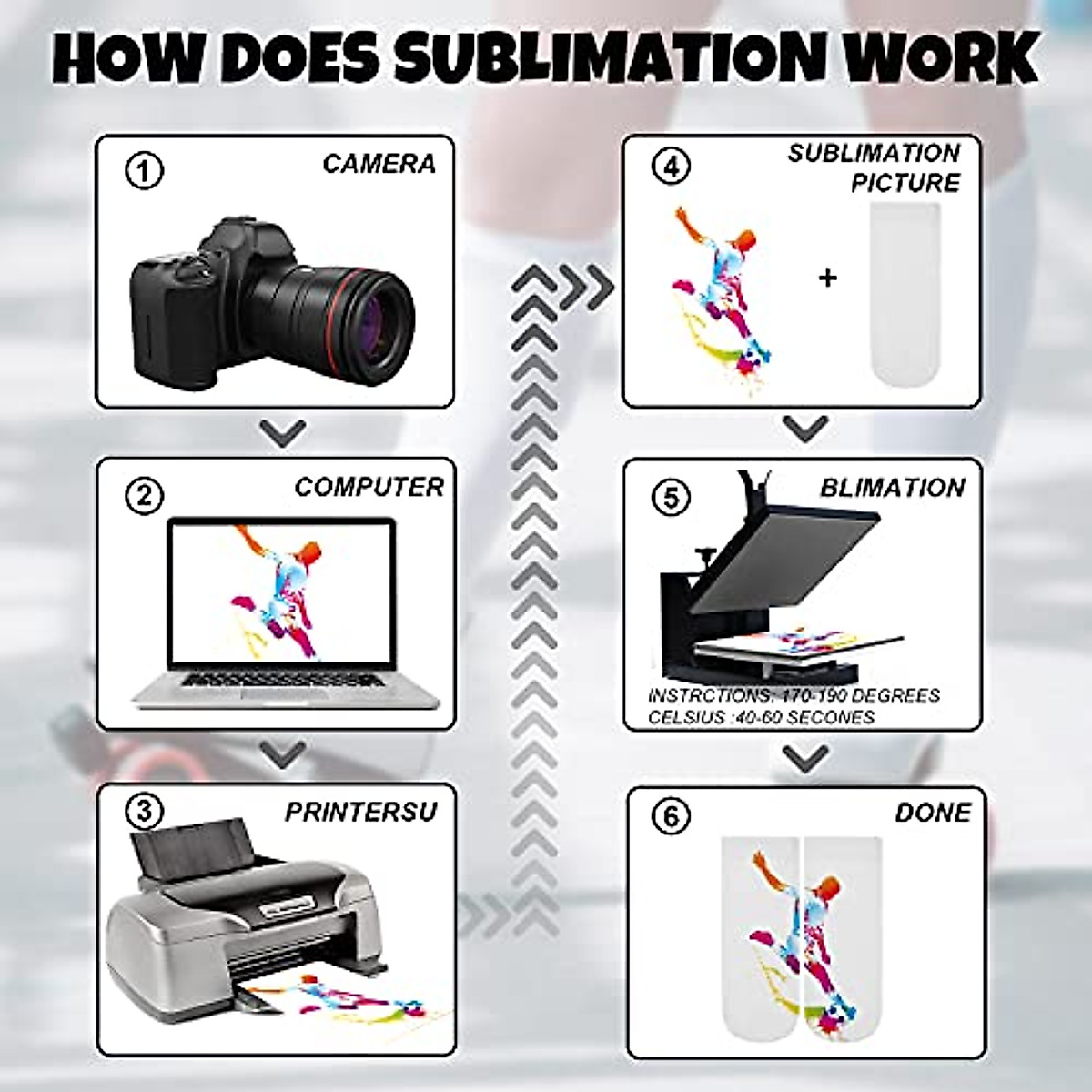 HOW DOES SUBLIMATION WORK

1 CAMERA

2 COMPUTER

3 PRINTERSU

4 SUBLIMATION PICTURE

+

5 BLIMATION

INSTRCTIONS: 170-190 DEGREES CELSIUS :40-60 SECONES

6 DONE