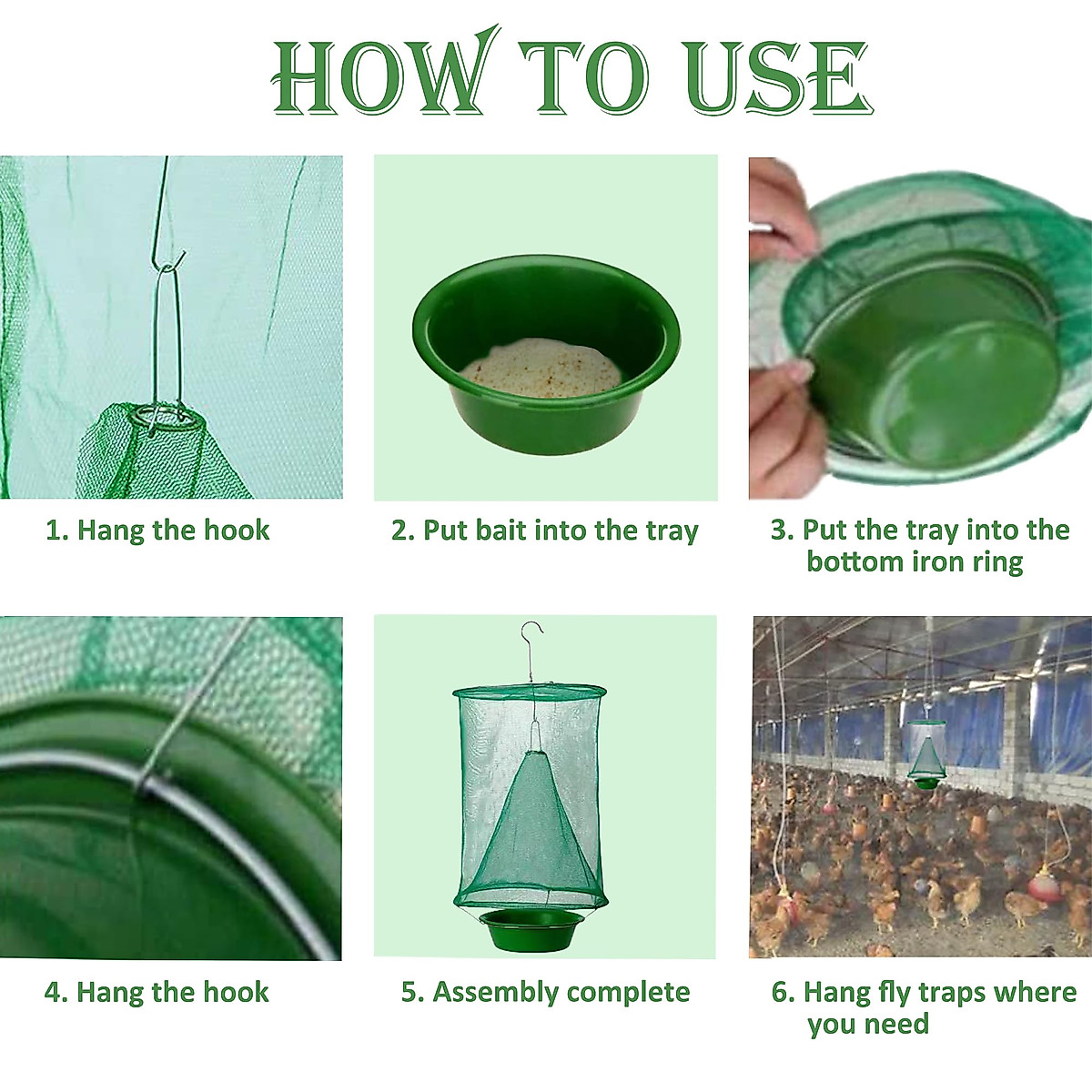 HOW TO USE

1. Hang the hook

2. Put bait into the tray

3. Put the tray into the bottom iron ring

4. Hang the hook

5. Assembly complete

6. Hang fly traps where you need