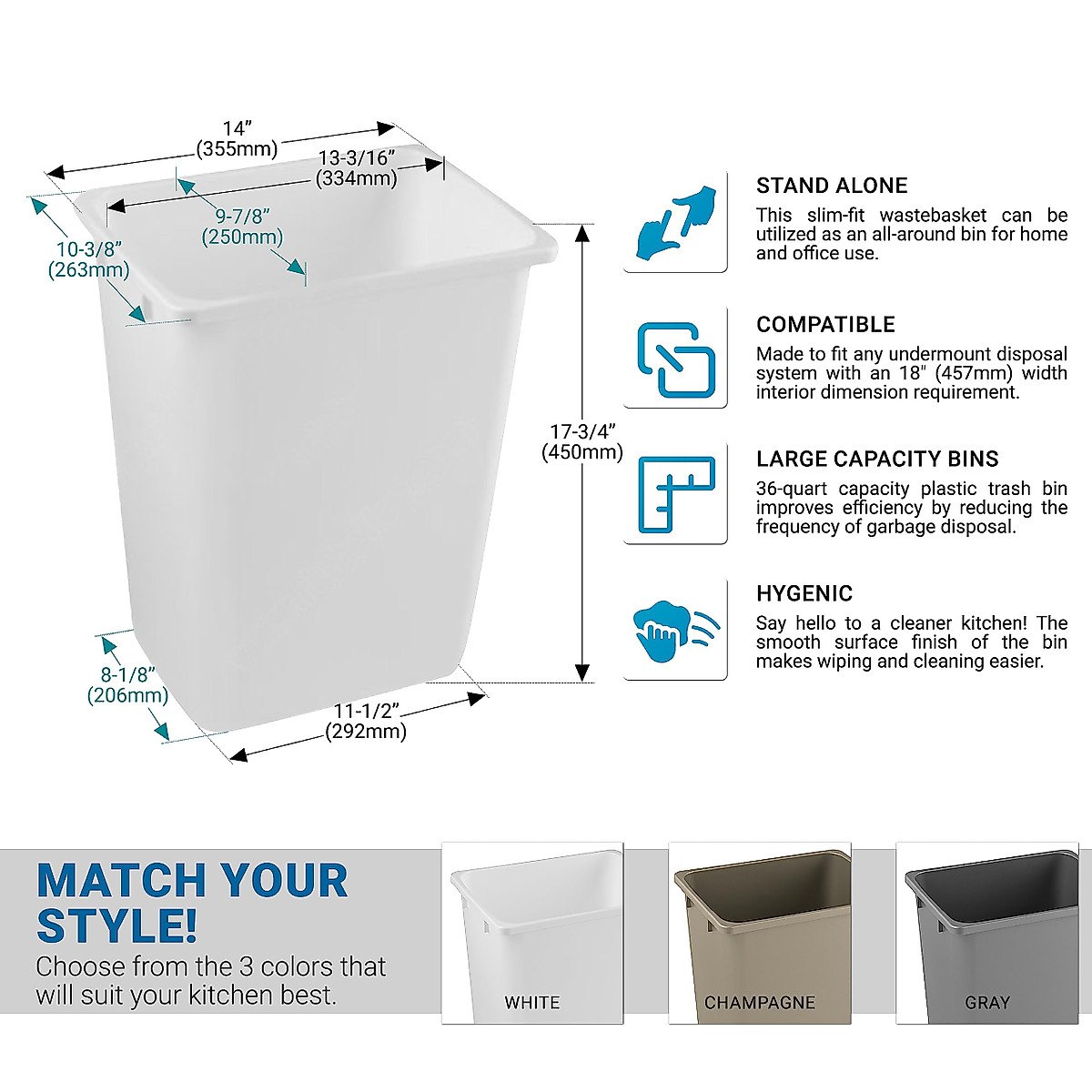 14”
(355mm)

13-3/16”
(334mm)

9-7/8”
(250mm)

10-3/8”
(263mm)

17-3/4”
(450mm)

8-1/8”
(206mm)

11-1/2”
(292mm)

STAND ALONE
This slim-fit wastebasket can be utilized as an all-around bin for home and office use.

COMPATIBLE
Made to fit any undermount disposal system with an 18" (457mm) width interior dimension requirement.

LARGE CAPACITY BINS
36-quart capacity plastic trash bin improves efficiency by reducing the frequency of garbage disposal.

HYGENIC
Say hello to a cleaner kitchen! The smooth surface finish of the bin makes wiping and cleaning easier.

MATCH YOUR STYLE!
Choose from the 3 colors that will suit your kitchen best.

WHITE

CHAMPAGNE

GRAY