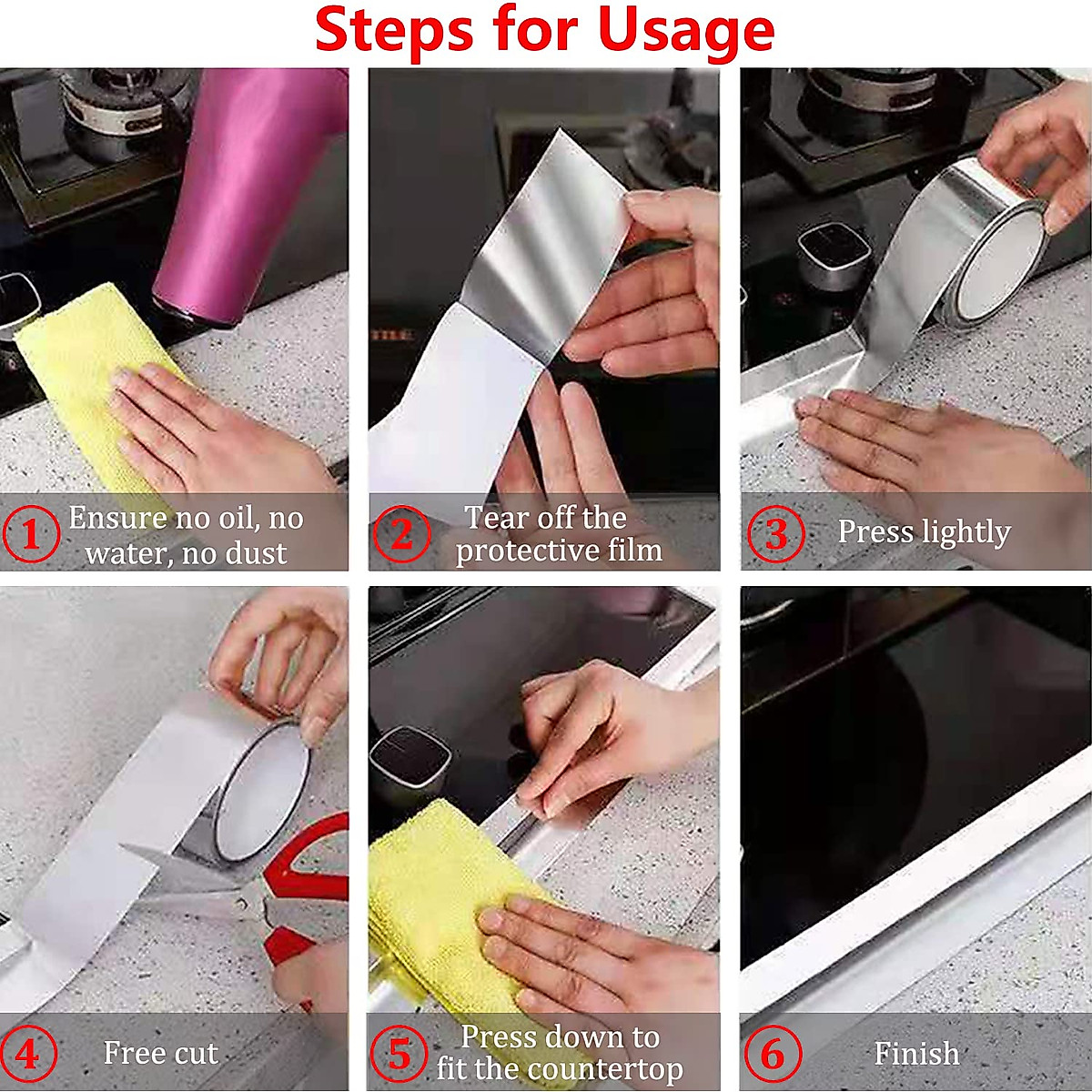 Steps for Usage

1 Ensure no oil, no water, no dust

2 Tear off the protective film

3 Press lightly

4 Free cut

5 Press down to fit the countertop

6 Finish