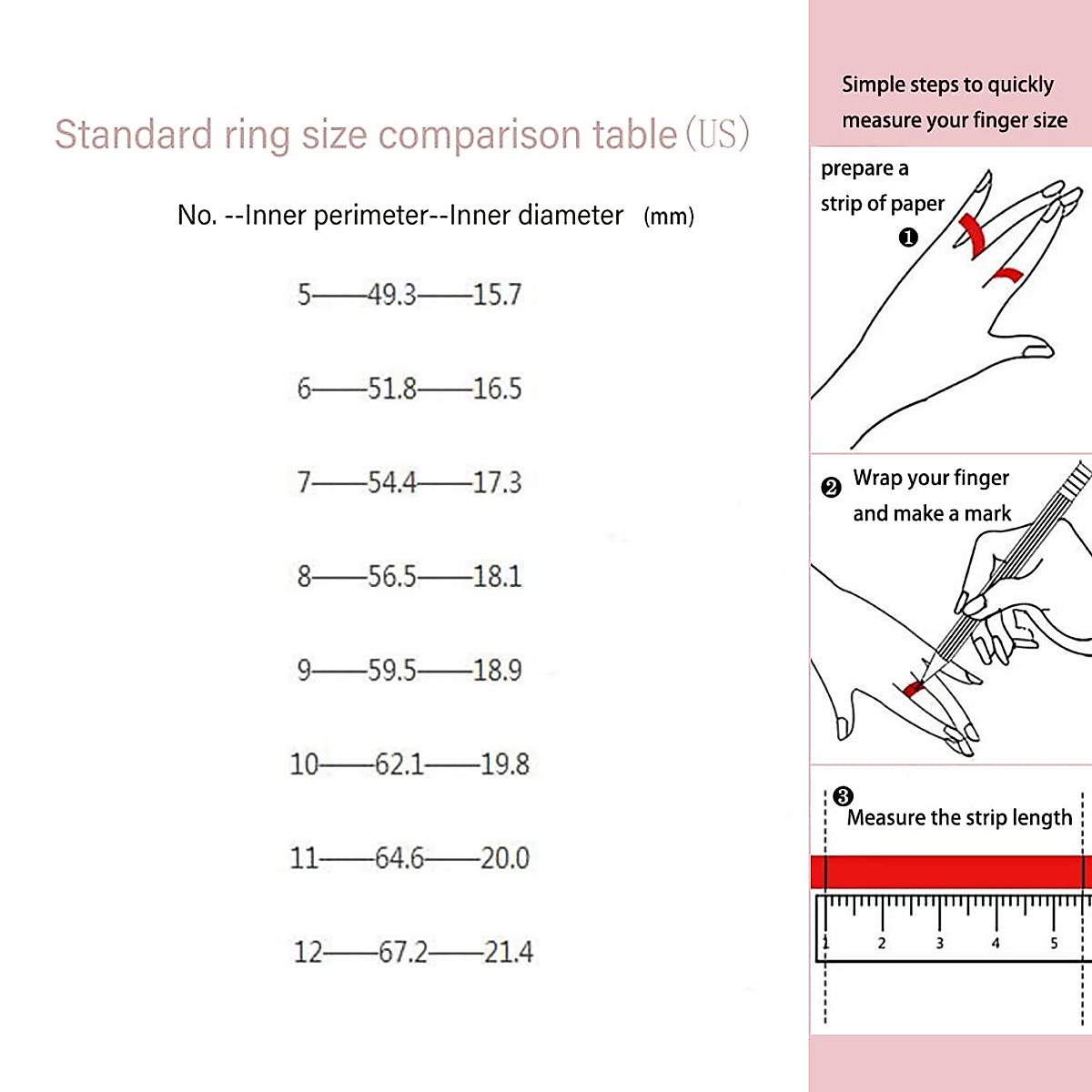 Standard ring size comparison table (US)

No. --Inner perimeter--Inner diameter (mm)

5——49.3——15.7

6——51.8——16.5

7——54.4——17.3

8——56.5——18.1

9——59.5——18.9

10——62.1——19.8

11——64.6——20.0

12——67.2——21.4

Simple steps to quickly measure your finger size

prepare a strip of paper
❶

❷ Wrap your finger and make a mark

❸ Measure the strip length

1 2 3 4 5