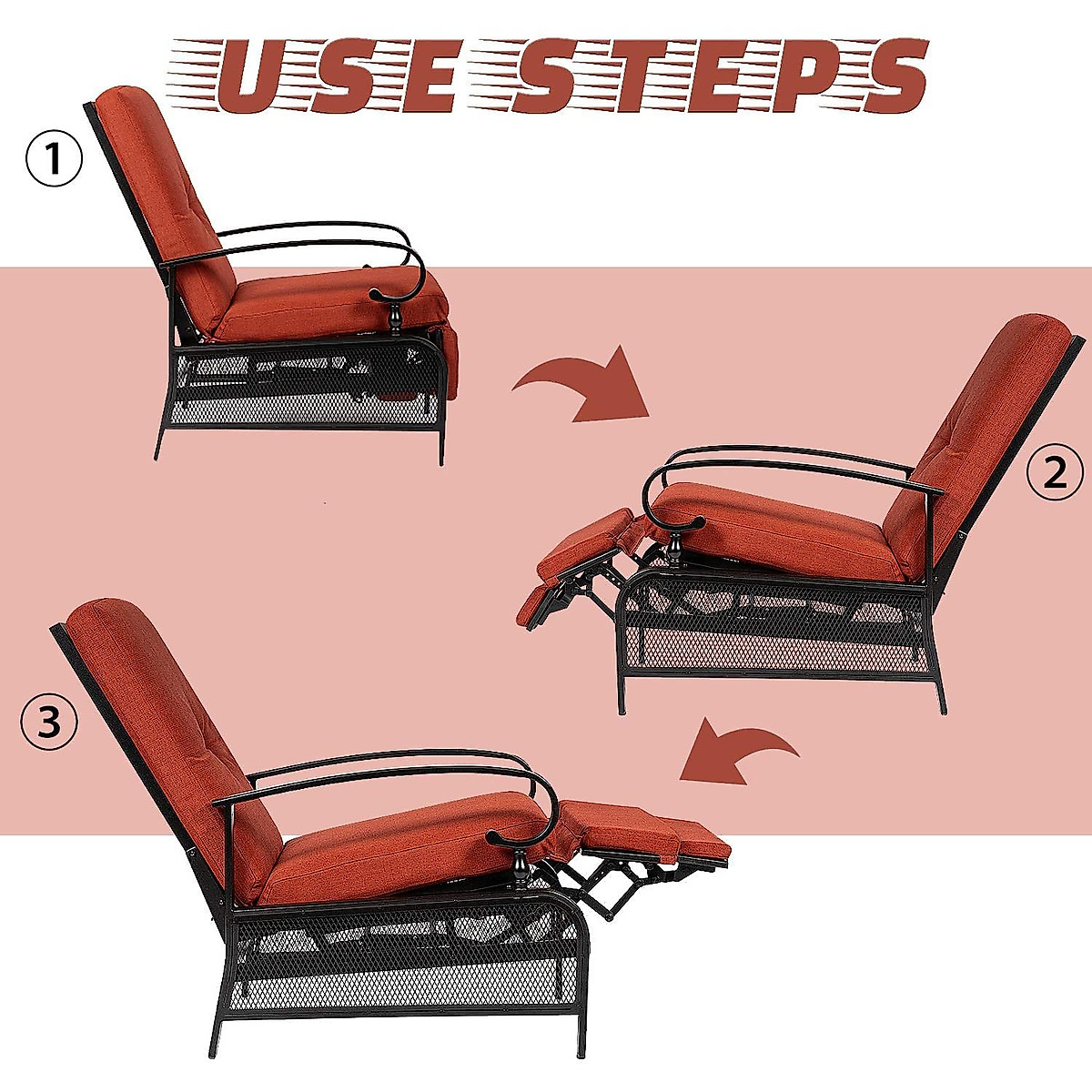 USE STEPS

①

②

③