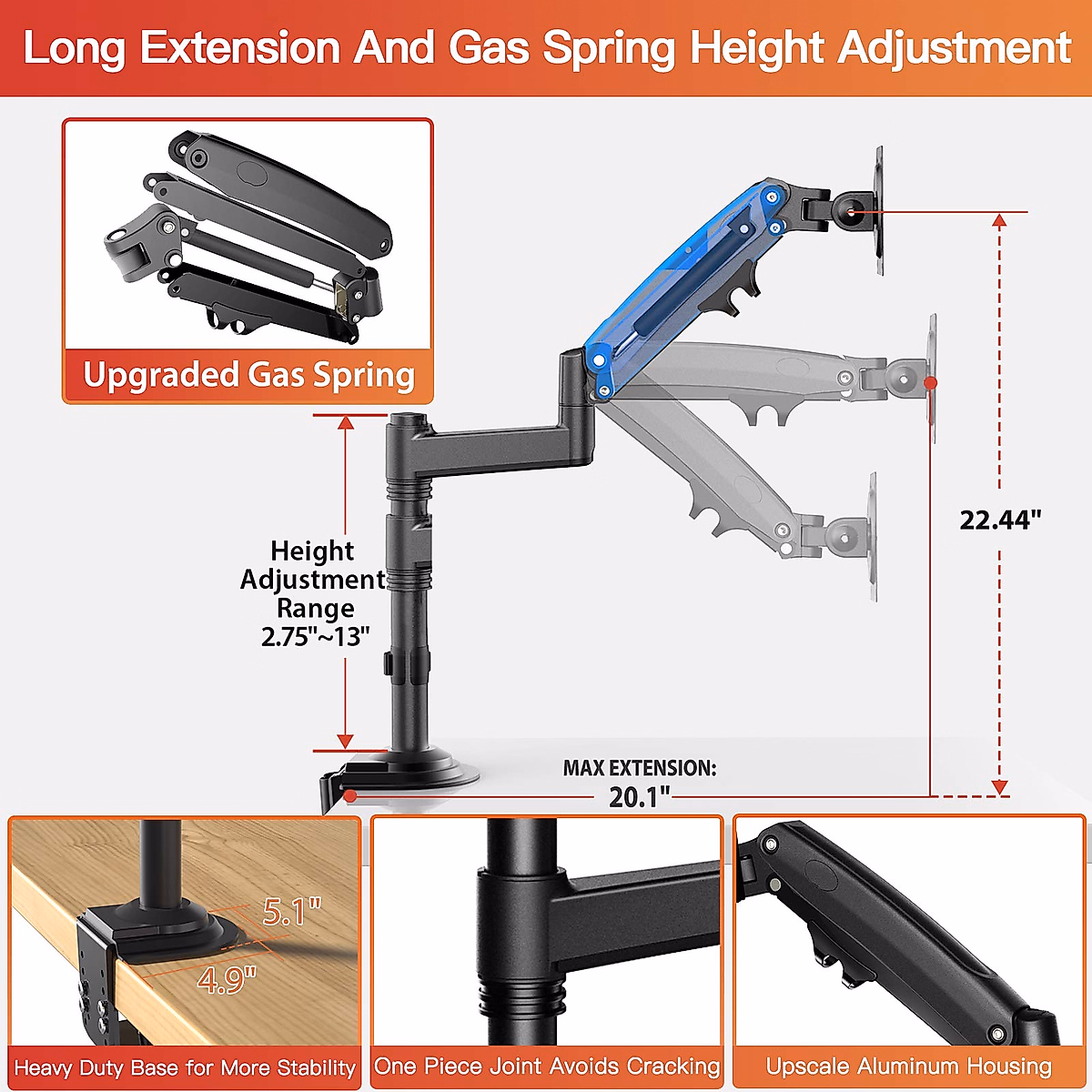 Long Extension And Gas Spring Height Adjustment

Upgraded Gas Spring

Height Adjustment Range 2.75"~13"

22.44"

MAX EXTENSION: 20.1"

5.1"

4.9"

Heavy Duty Base for More Stability

One Piece Joint Avoids Cracking

Upscale Aluminum Housing