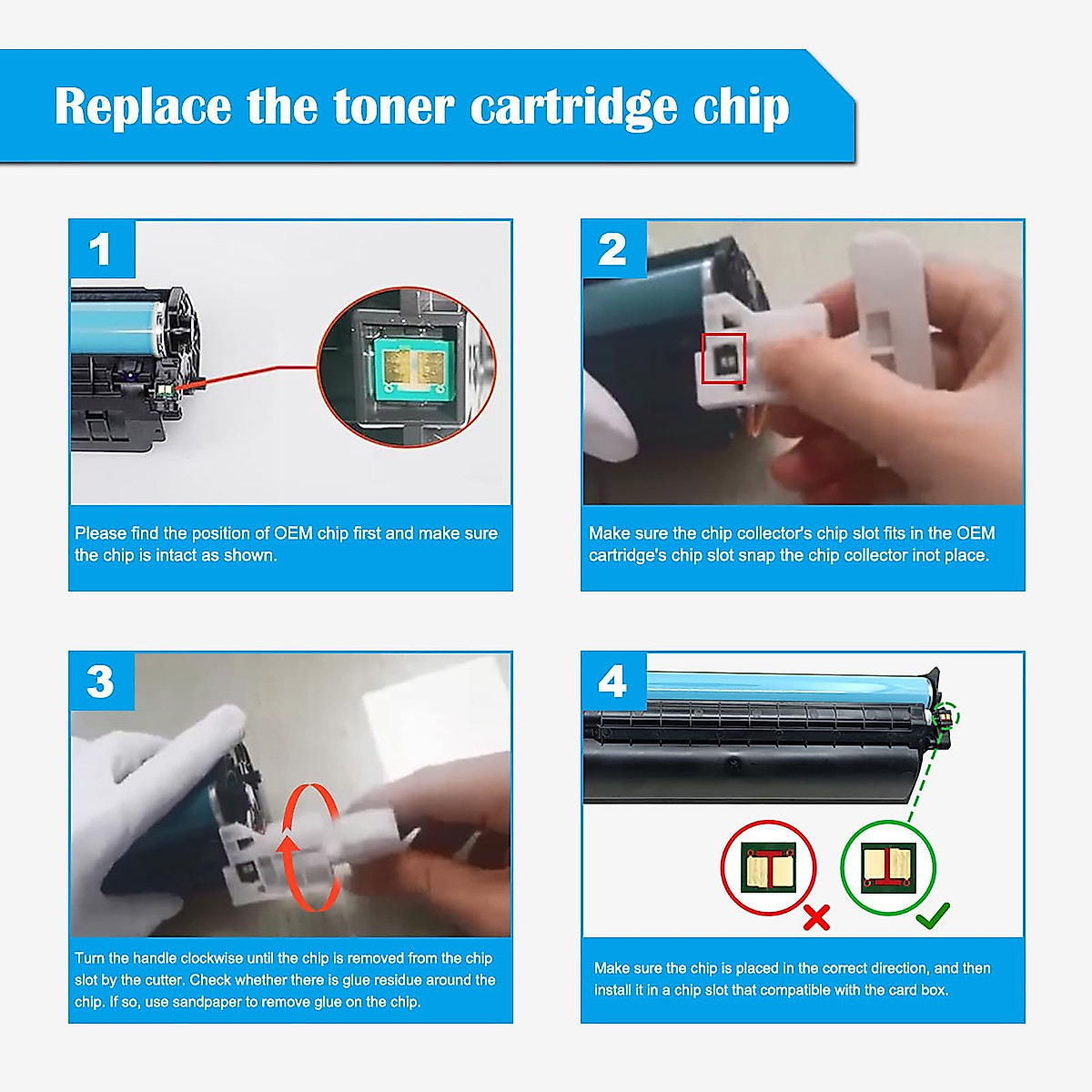 Replace the toner cartridge chip

1

Please find the position of OEM chip first and make sure the chip is intact as shown.

2

Make sure the chip collector's chip slot fits in the OEM cartridge's chip slot snap the chip collector inot place.

3

Turn the handle clockwise until the chip is removed from the chip slot by the cutter. Check whether there is glue residue around the chip. If so, use sandpaper to remove glue on the chip.

4

Make sure the chip is placed in the correct direction, and then install it in a chip slot that compatible with the card box.