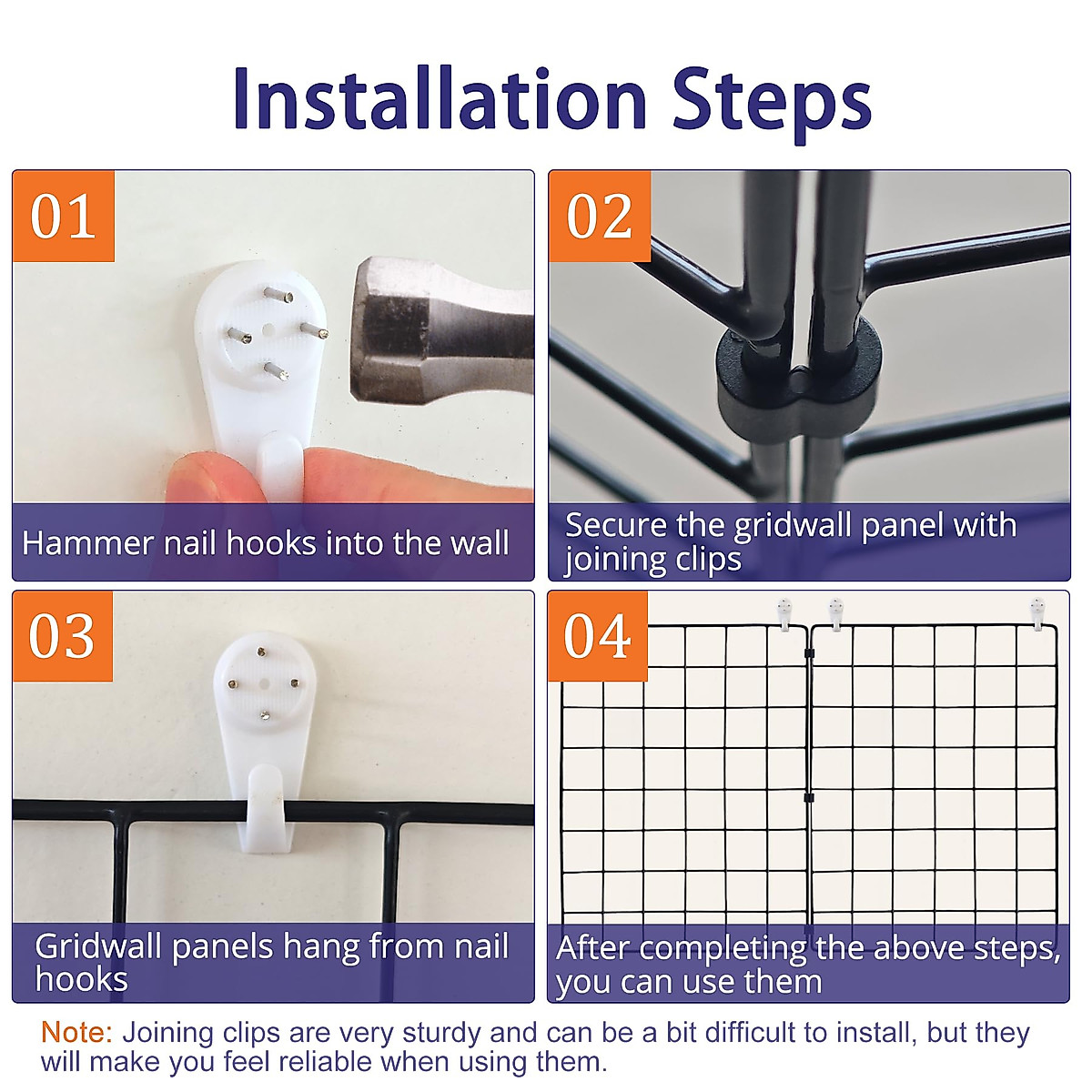 Installation Steps

01

Hammer nail hooks into the wall

02

Secure the gridwall panel with joining clips

03

Gridwall panels hang from nail hooks

04

After completing the above steps, you can use them

Note: Joining clips are very sturdy and can be a bit difficult to install, but they will make you feel reliable when using them.