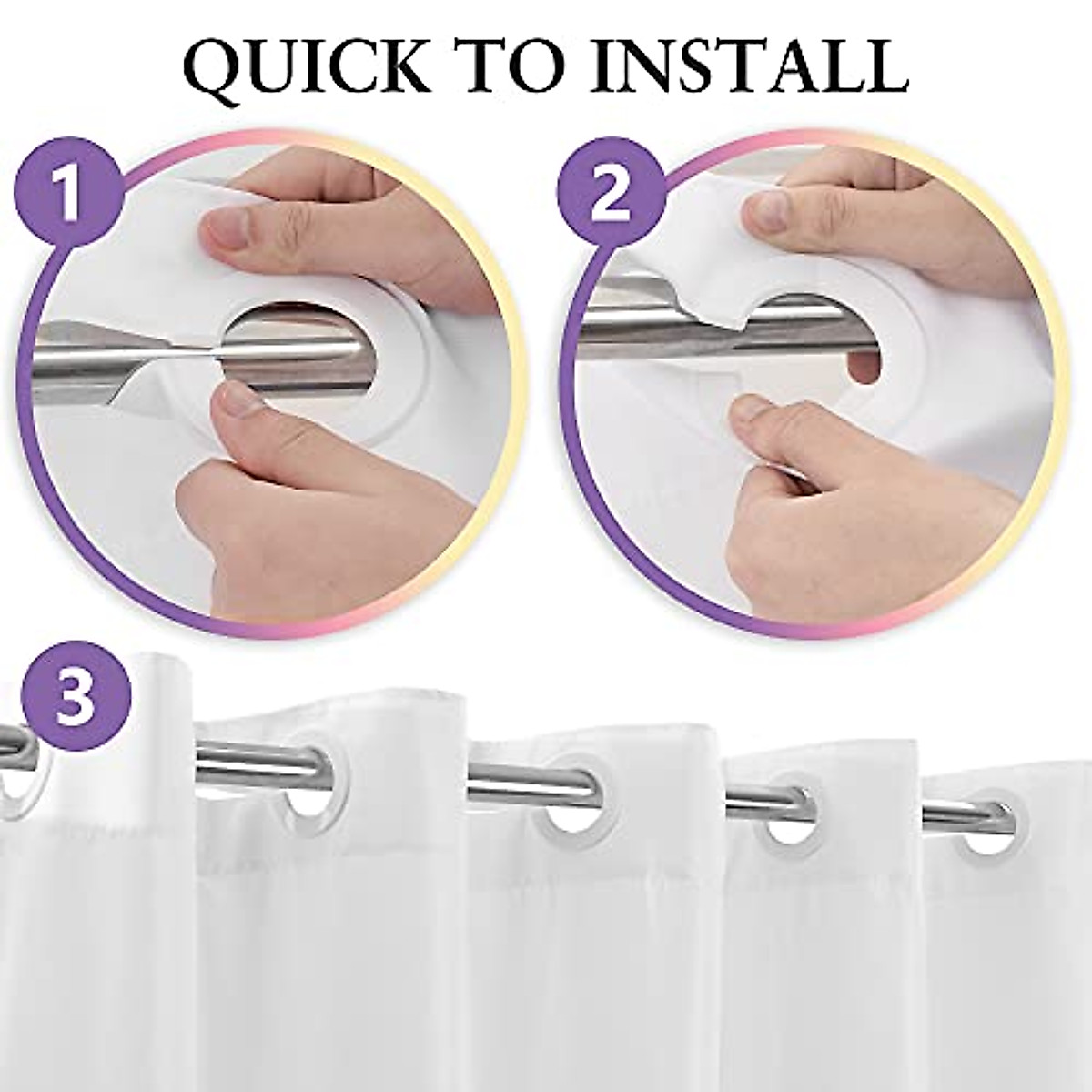 QUICK TO INSTALL

1

2

3