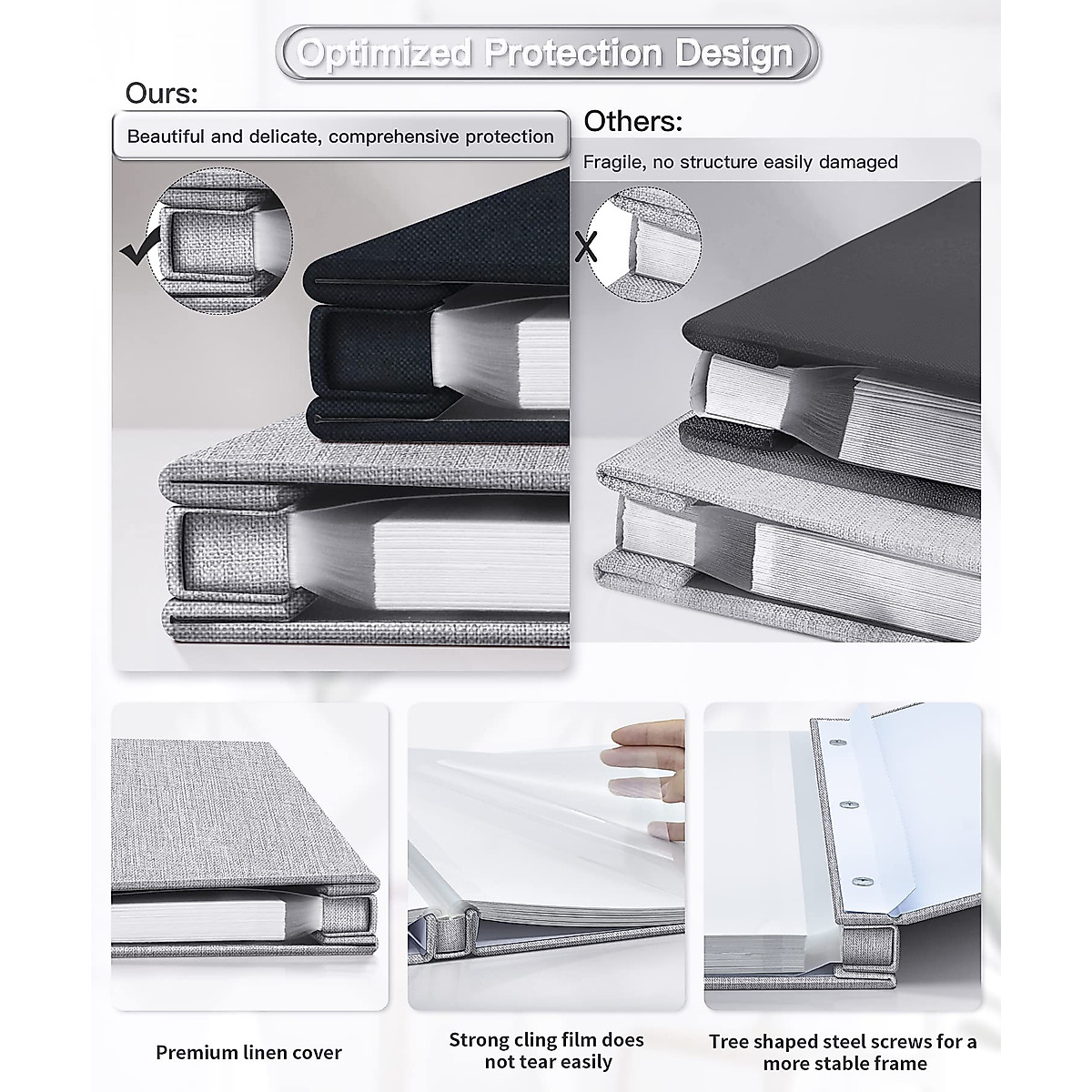 Optimized Protection Design

Ours:

Beautiful and delicate, comprehensive protection

Others:

Fragile, no structure easily damaged

Premium linen cover

Strong cling film does not tear easily

Tree shaped steel screws for a more stable frame