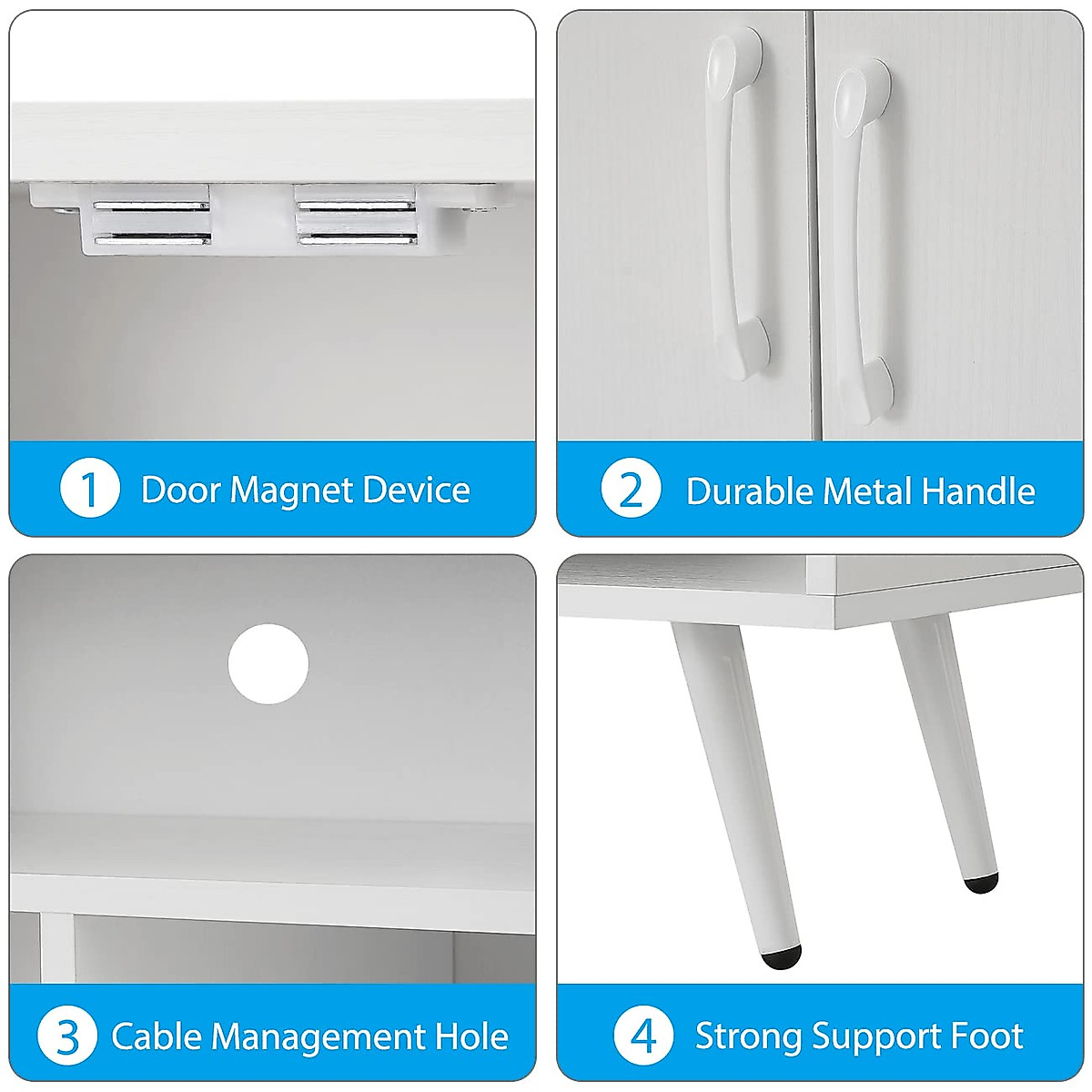 1 Door Magnet Device

2 Durable Metal Handle

3 Cable Management Hole

4 Strong Support Foot