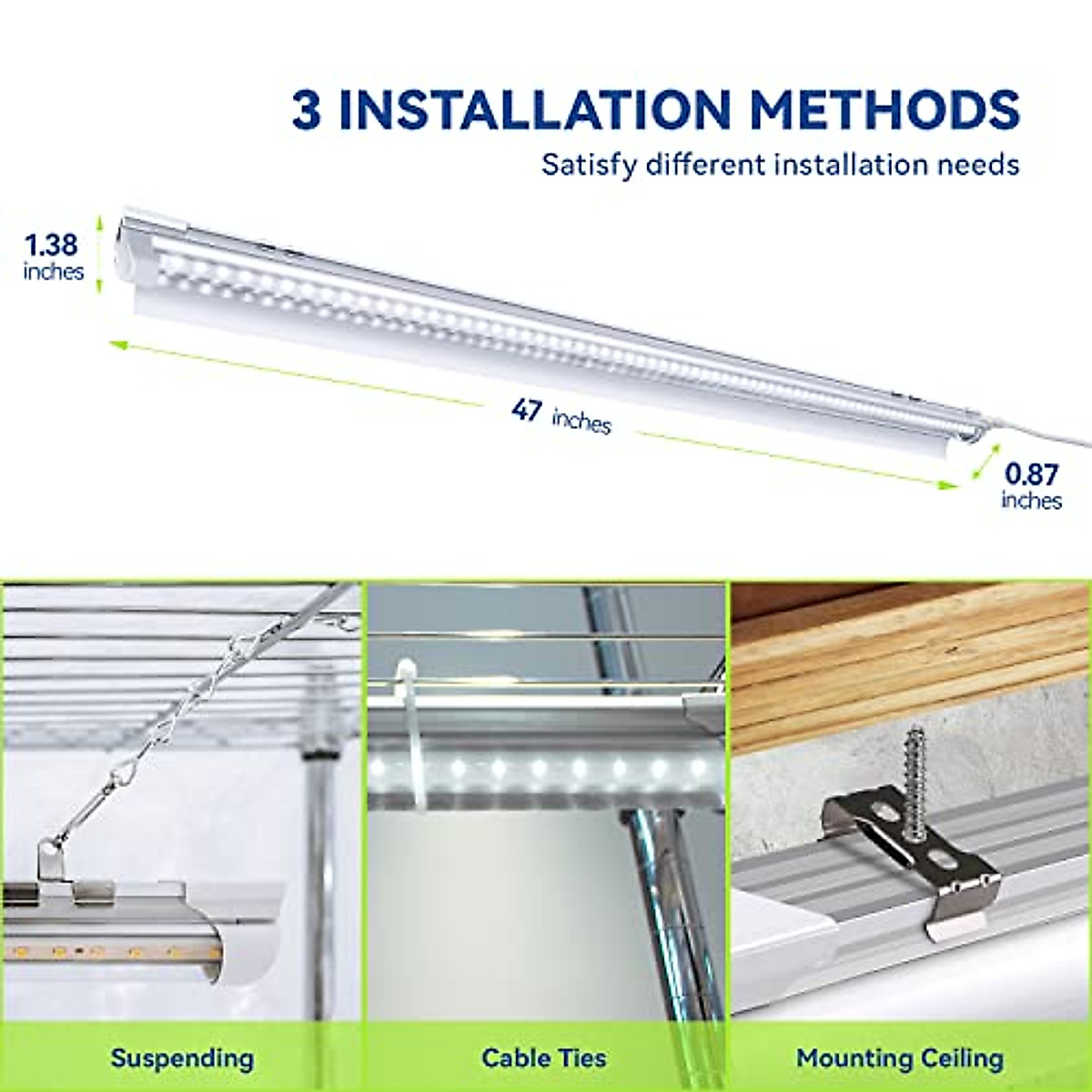 3 INSTALLATION METHODS
Satisfy different installation needs

1.38 inches

47 inches

0.87 inches

Suspending

Cable Ties

Mounting Ceiling