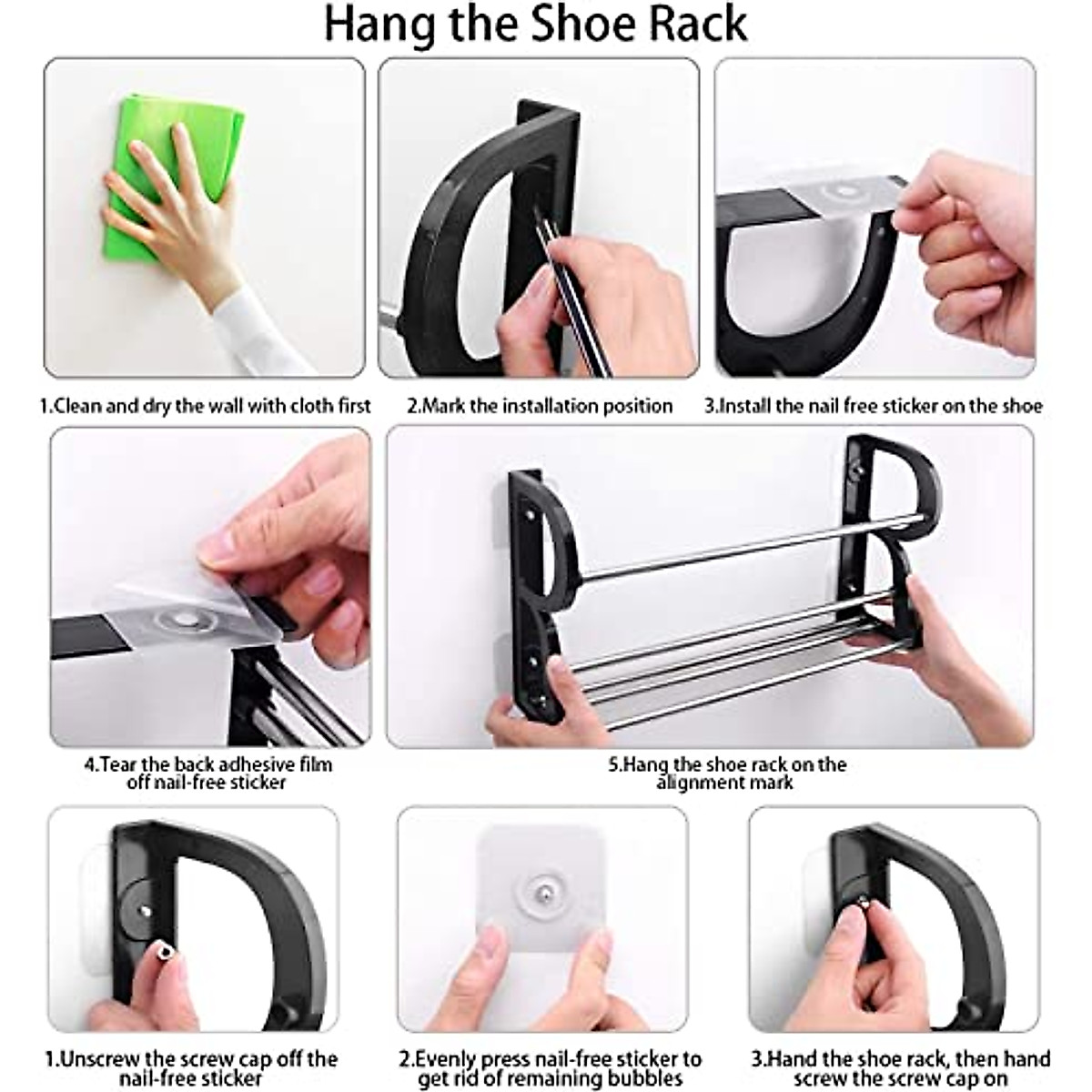 Hang the Shoe Rack

1.Clean and dry the wall with cloth first

2.Mark the installation position

3.Install the nail free sticker on the shoe

4.Tear the back adhesive film off nail-free sticker

5.Hang the shoe rack on the alignment mark

1.Unscrew the screw cap off the nail-free sticker

2.Evenly press nail-free sticker to get rid of remaining bubbles

3.Hand the shoe rack, then hand screw the screw cap on