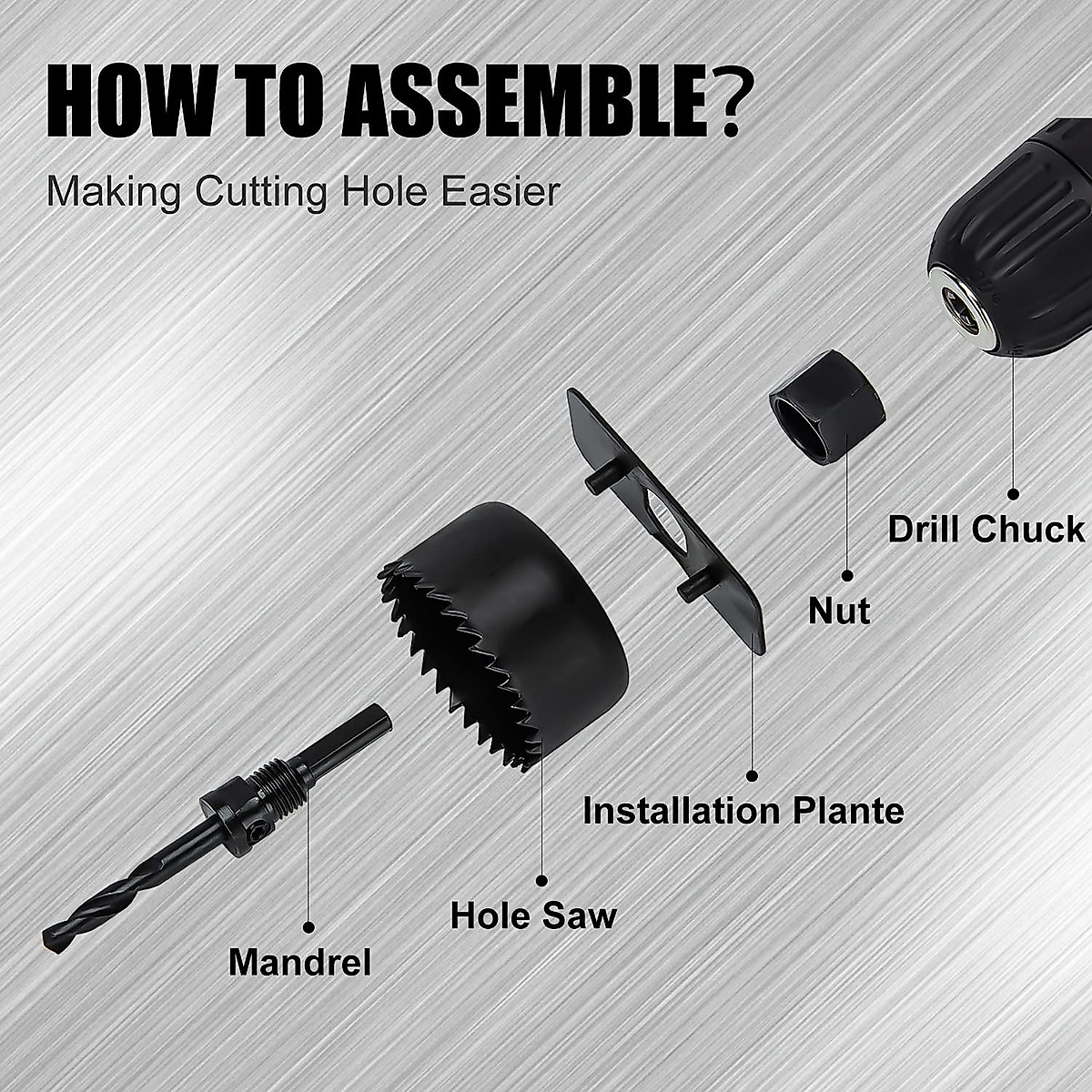 HOW TO ASSEMBLE?

Making Cutting Hole Easier

Drill Chuck

Nut

Installation Plante

Hole Saw

Mandrel