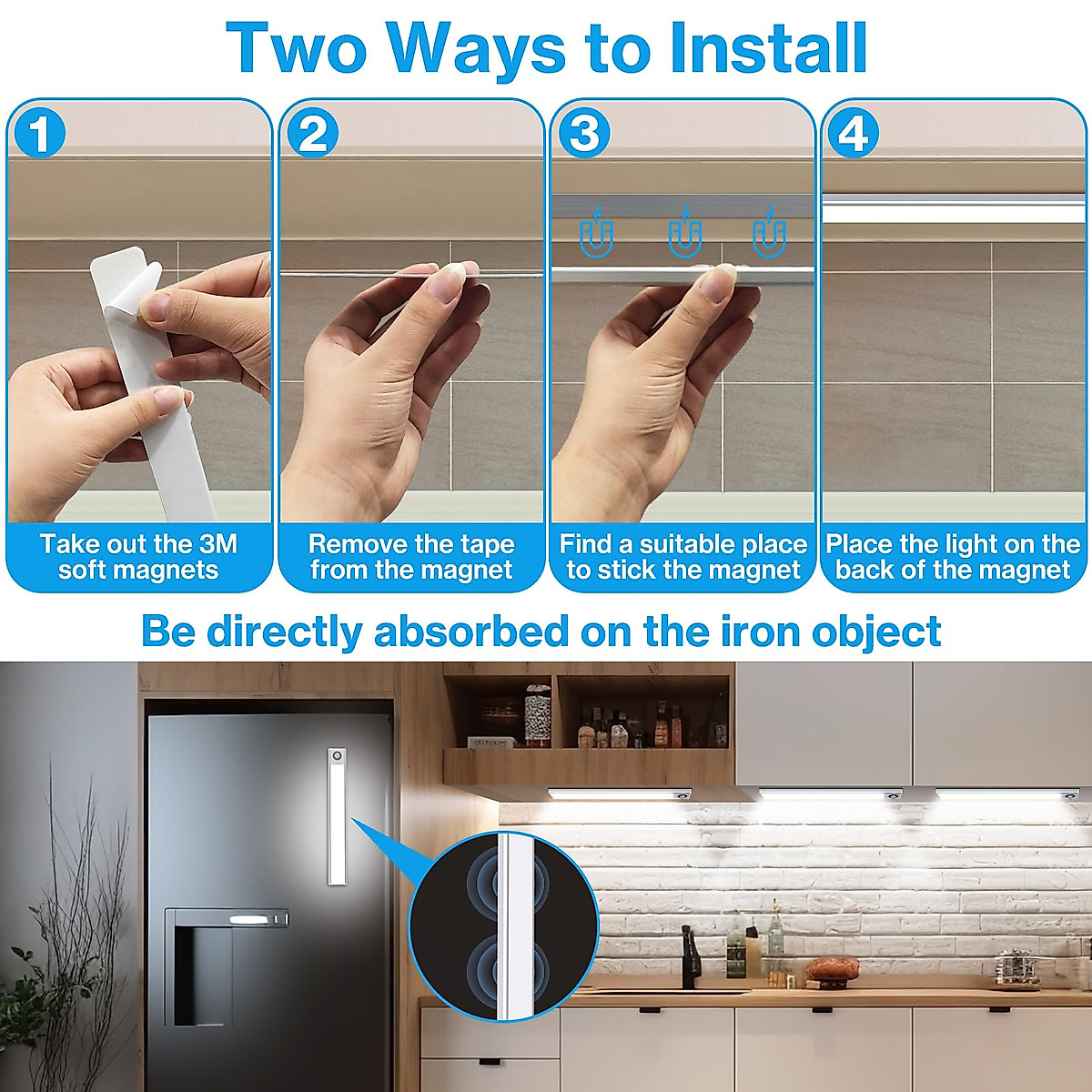 Two Ways to Install

1

Take out the 3M soft magnets

2

Remove the tape from the magnet

3

Find a suitable place to stick the magnet

4

Place the light on the back of the magnet

Be directly absorbed on the iron object