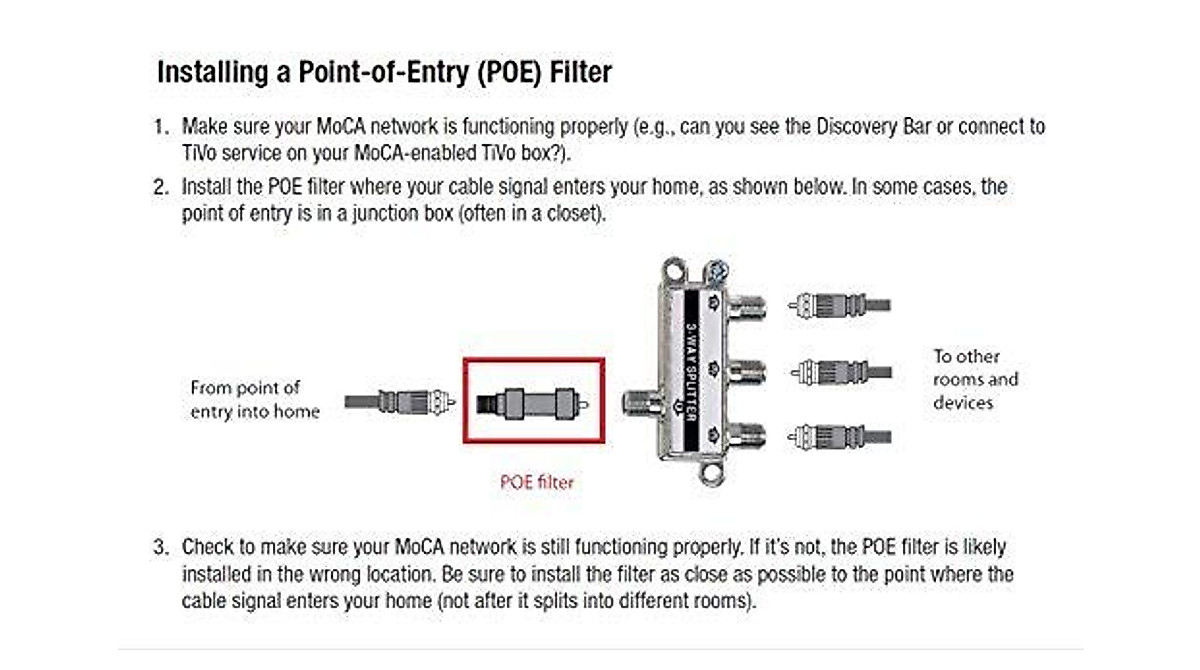 Installing a Point-of-Entry (POE) Filter

1. Make sure your MoCA network is functioning properly (e.g., can you see the Discovery Bar or connect to TiVo service on your MoCA-enabled TiVo box?).

2. Install the POE filter where your cable signal enters your home, as shown below. In some cases, the point of entry is in a junction box (often in a closet).

From point of entry into home

POE filter

3-WAY SPLITTER

To other rooms and devices

3. Check to make sure your MoCA network is still functioning properly. If it's not, the POE filter is likely installed in the wrong location. Be sure to install the filter as close as possible to the point where the cable signal enters your home (not after it splits into different rooms).