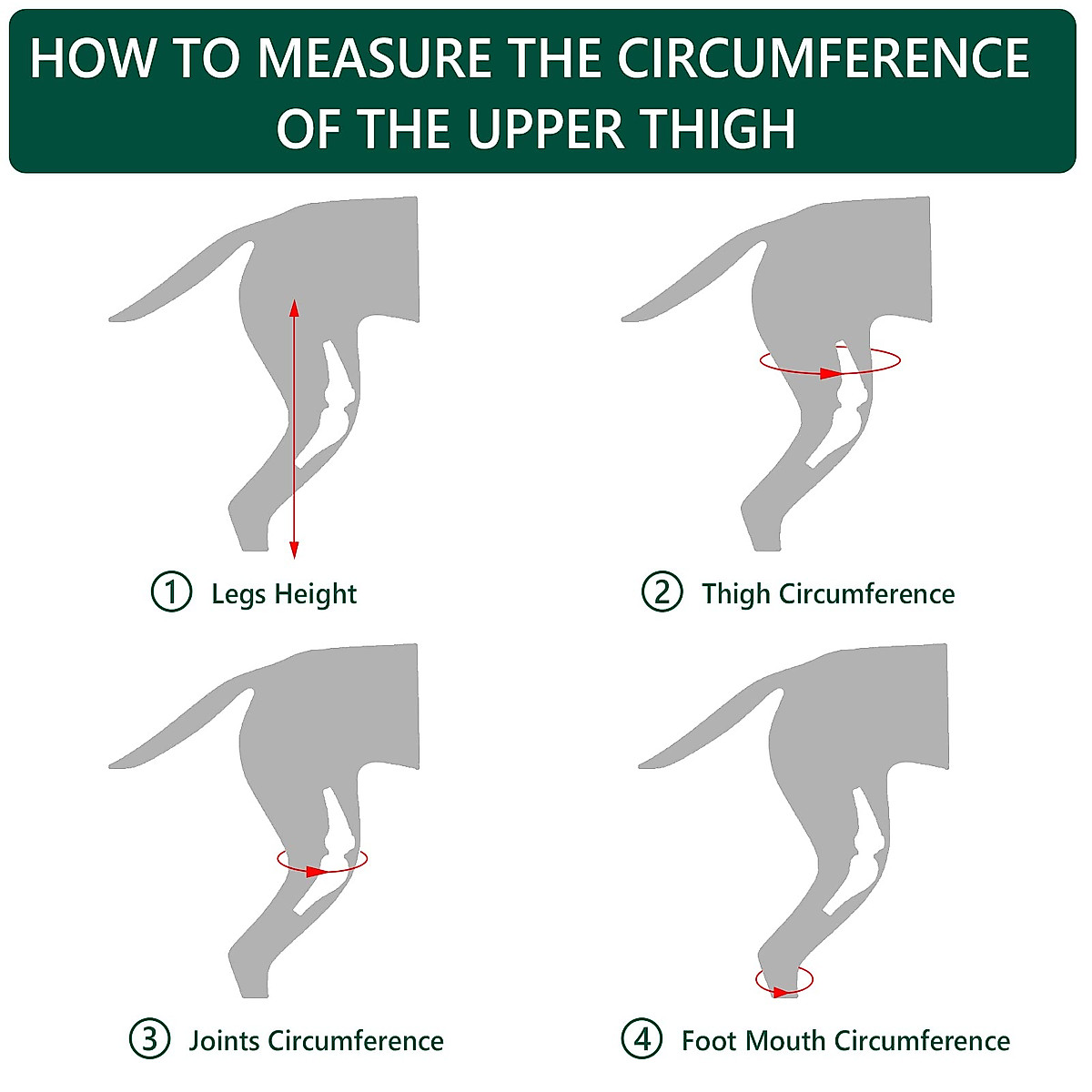 HOW TO MEASURE THE CIRCUMFERENCE OF THE UPPER THIGH

① Legs Height

② Thigh Circumference

③ Joints Circumference

④ Foot Mouth Circumference