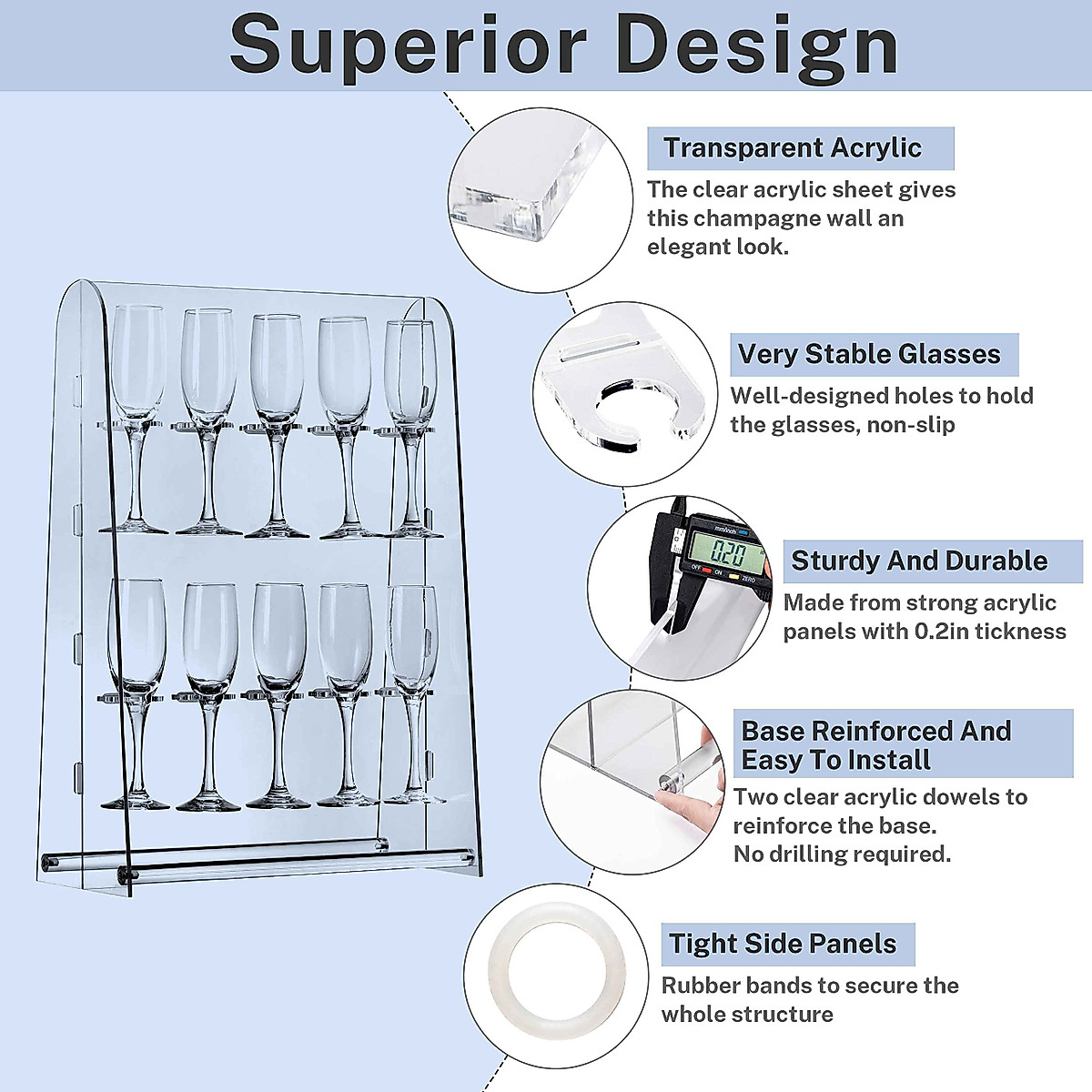 Superior Design

Transparent Acrylic
The clear acrylic sheet gives this champagne wall an elegant look.

Very Stable Glasses
Well-designed holes to hold the glasses, non-slip

mm/inch
0.20
OFF ON ZERO

Sturdy And Durable
Made from strong acrylic panels with 0.2in tickness

Base Reinforced And Easy To Install
Two clear acrylic dowels to reinforce the base.
No drilling required.

Tight Side Panels
Rubber bands to secure the whole structure