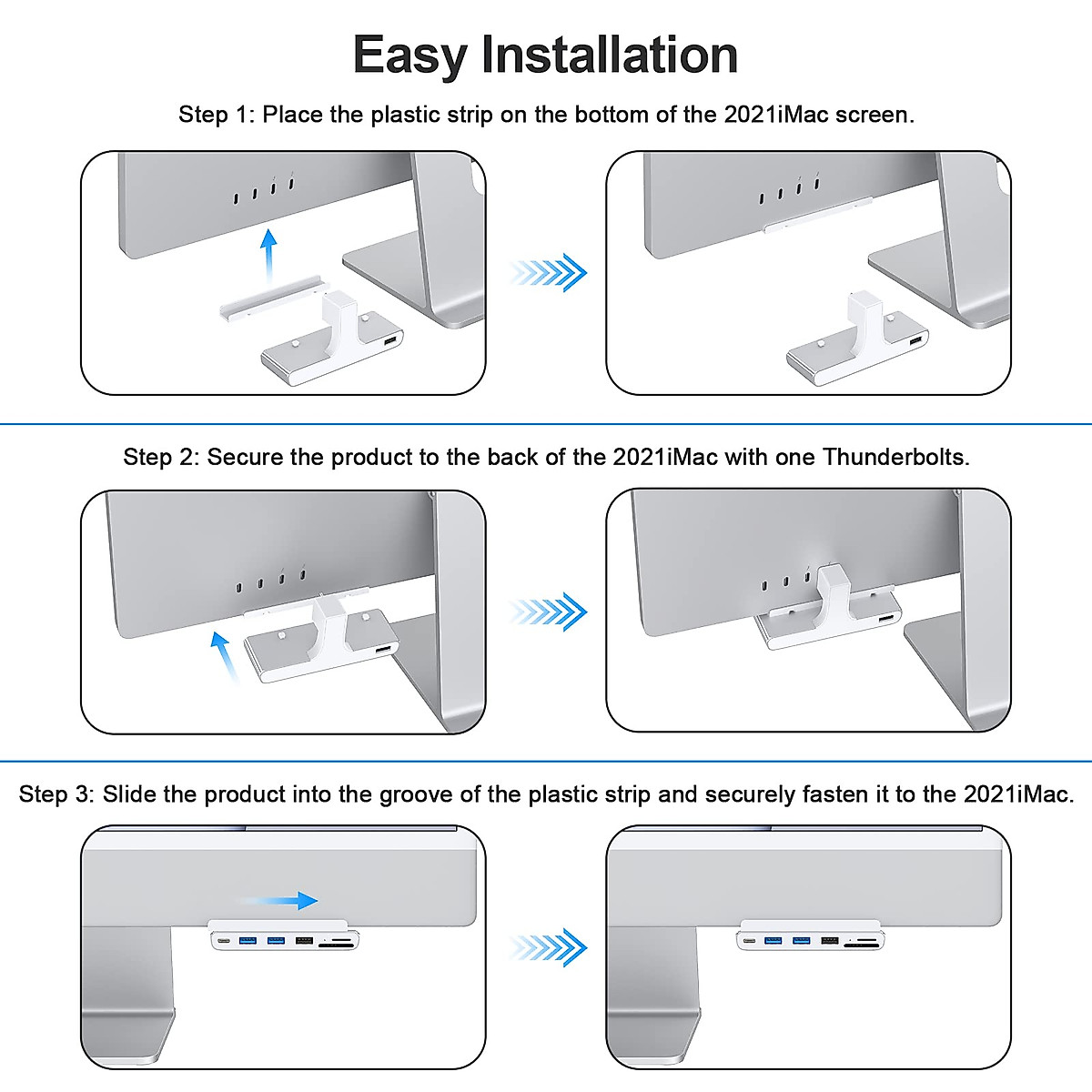 Easy Installation

Step 1: Place the plastic strip on the bottom of the 2021iMac screen.

Step 2: Secure the product to the back of the 2021iMac with one Thunderbolts.

Step 3: Slide the product into the groove of the plastic strip and securely fasten it to the 2021iMac.