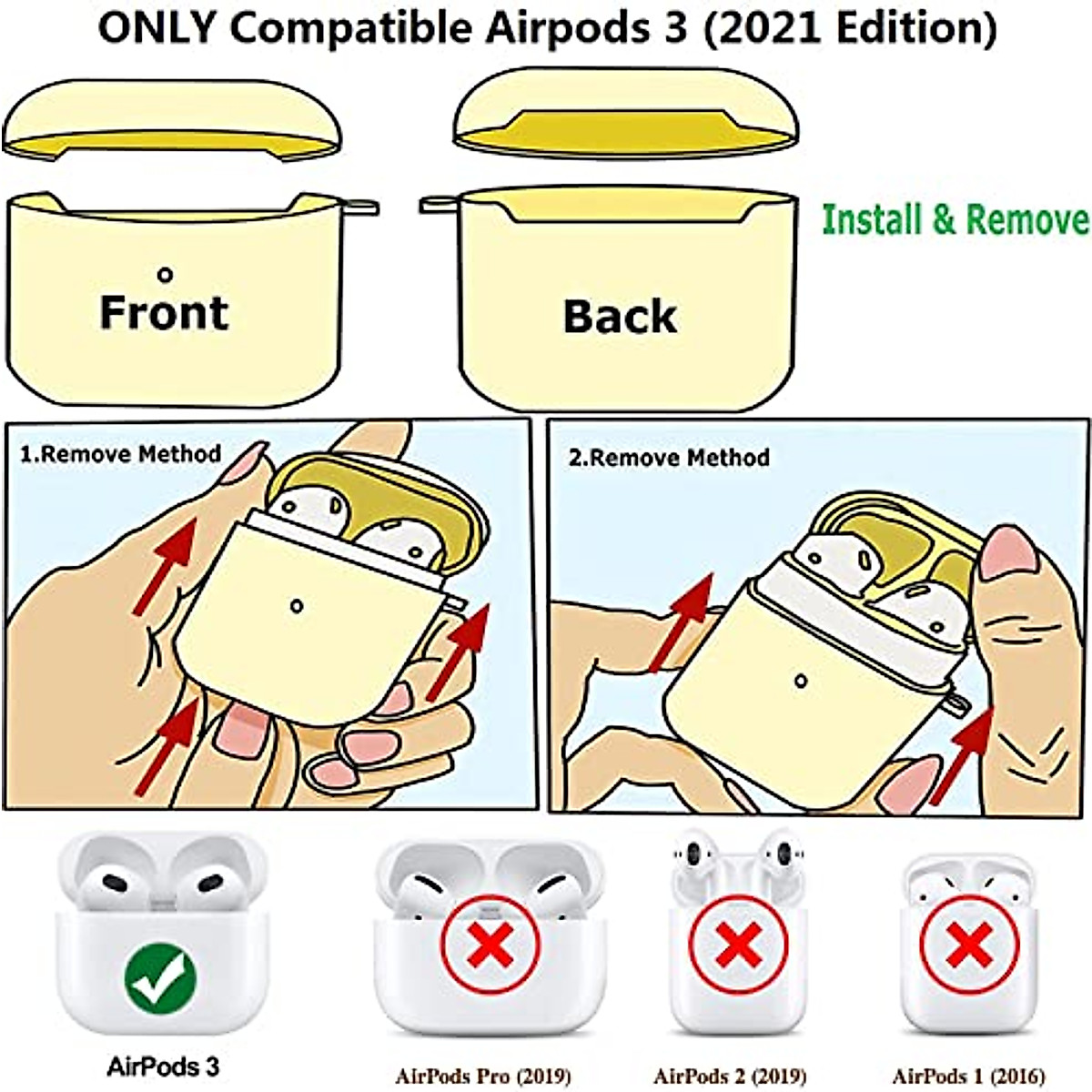 ONLY Compatible Airpods 3 (2021 Edition)

Front

Back

Install & Remove

1.Remove Method

2.Remove Method

AirPods 3

AirPods Pro (2019)

AirPods 2 (2019)

AirPods 1 (2016)