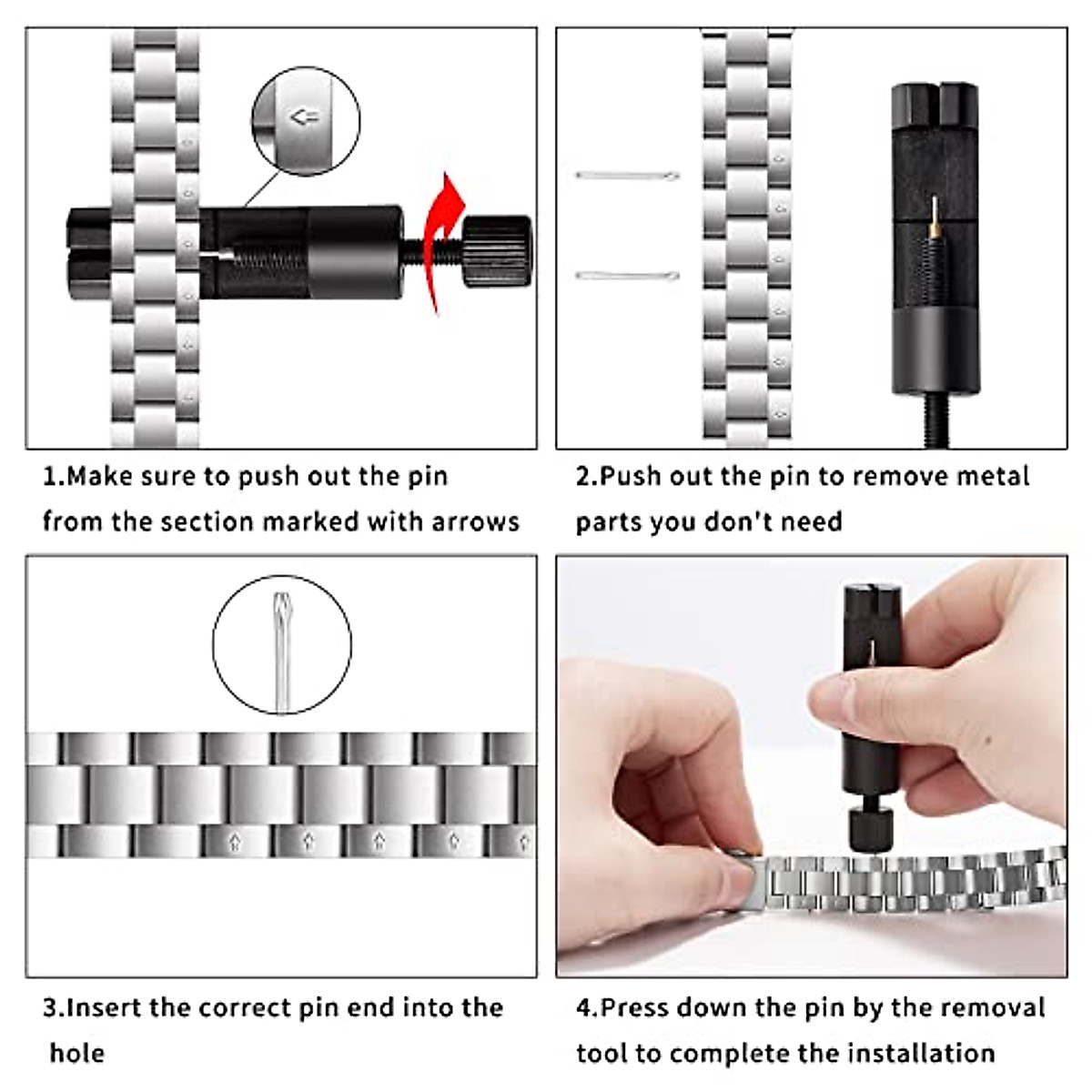 1.Make sure to push out the pin from the section marked with arrows

2.Push out the pin to remove metal parts you don't need

3.Insert the correct pin end into the hole

4.Press down the pin by the removal tool to complete the installation