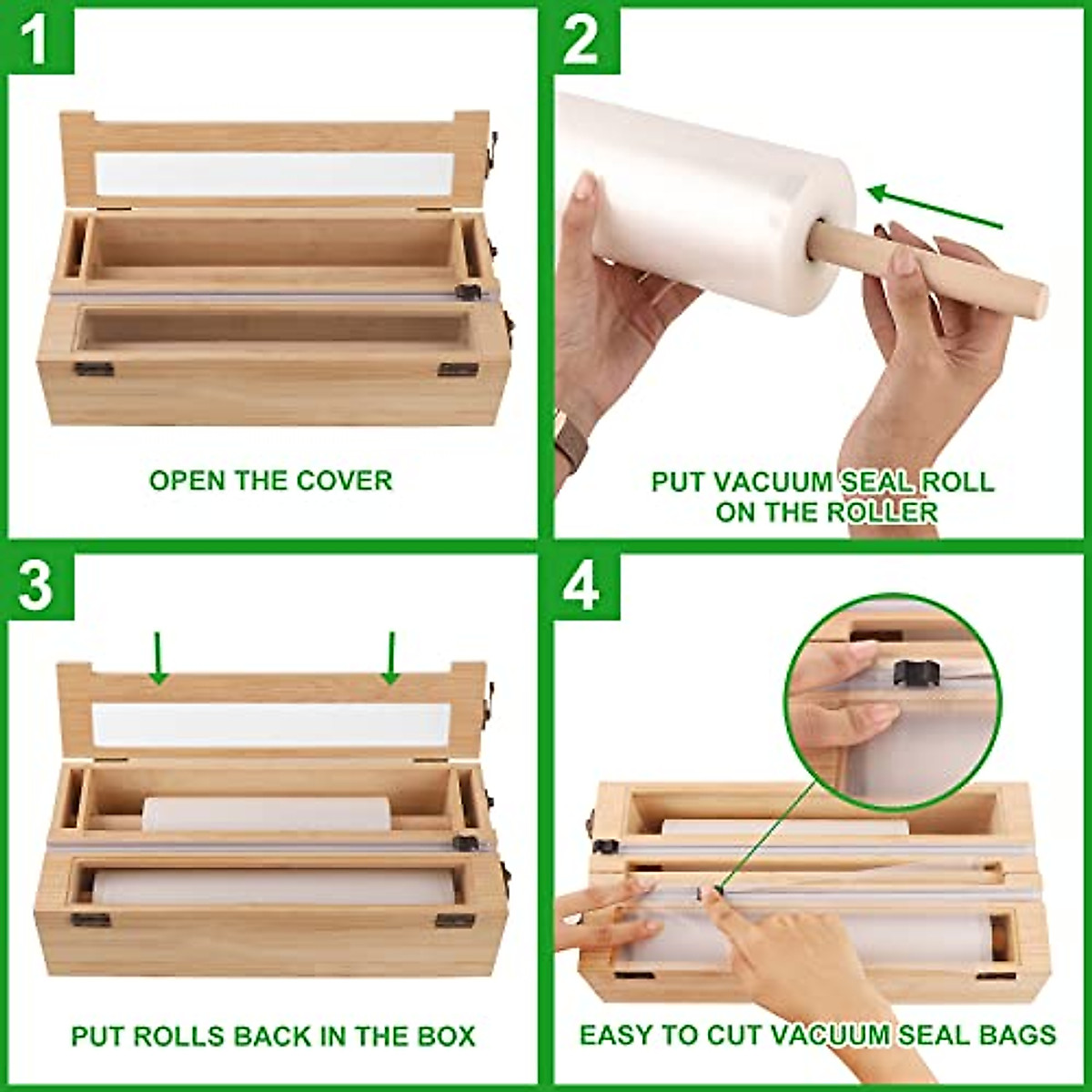 1

OPEN THE COVER

2

PUT VACUUM SEAL ROLL ON THE ROLLER

3

PUT ROLLS BACK IN THE BOX

4

EASY TO CUT VACUUM SEAL BAGS