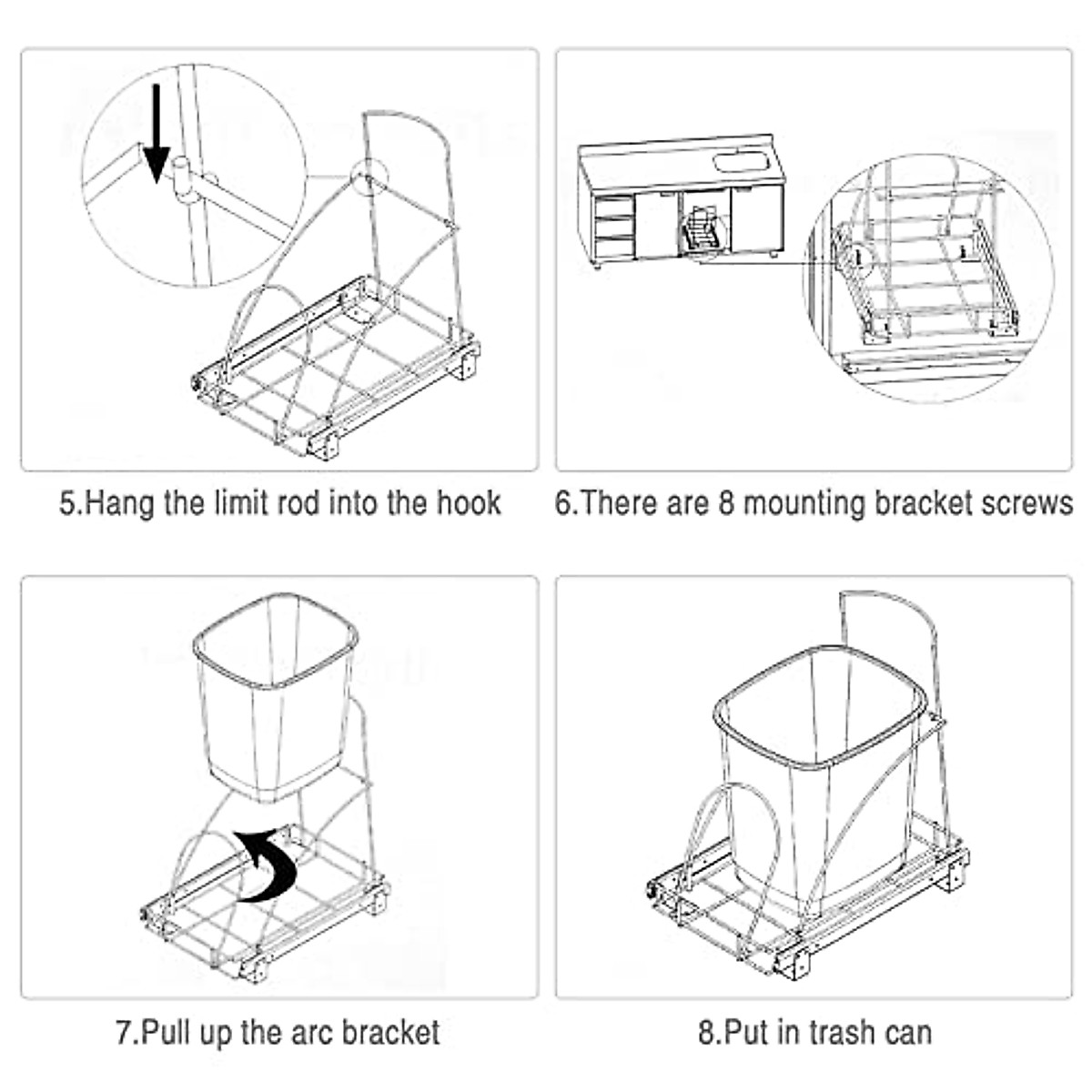 5.Hang the limit rod into the hook

6.There are 8 mounting bracket screws

7.Pull up the arc bracket

8.Put in trash can