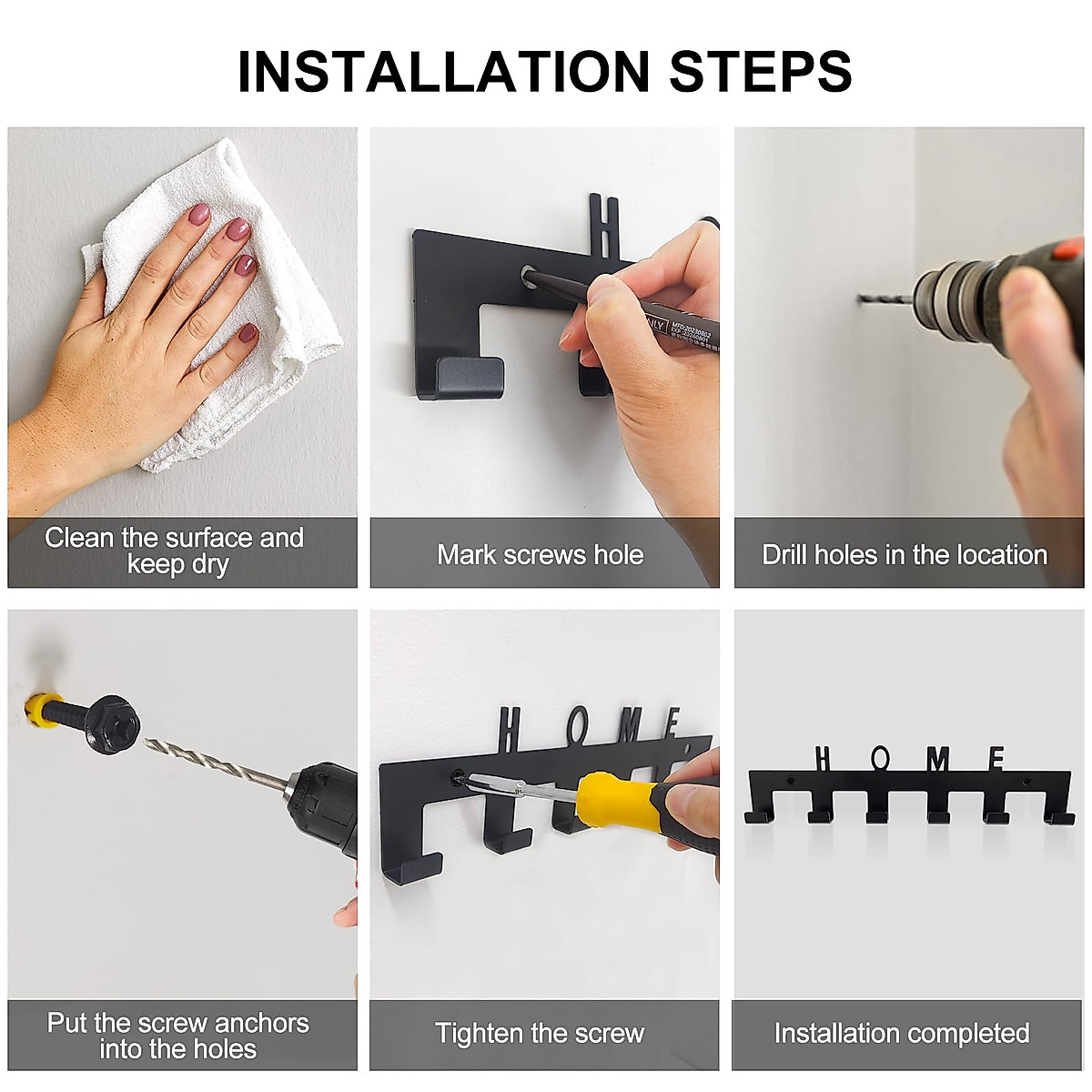 INSTALLATION STEPS

Clean the surface and keep dry

Mark screws hole

Drill holes in the location

Put the screw anchors into the holes

HOME

Tighten the screw

HOME

Installation completed