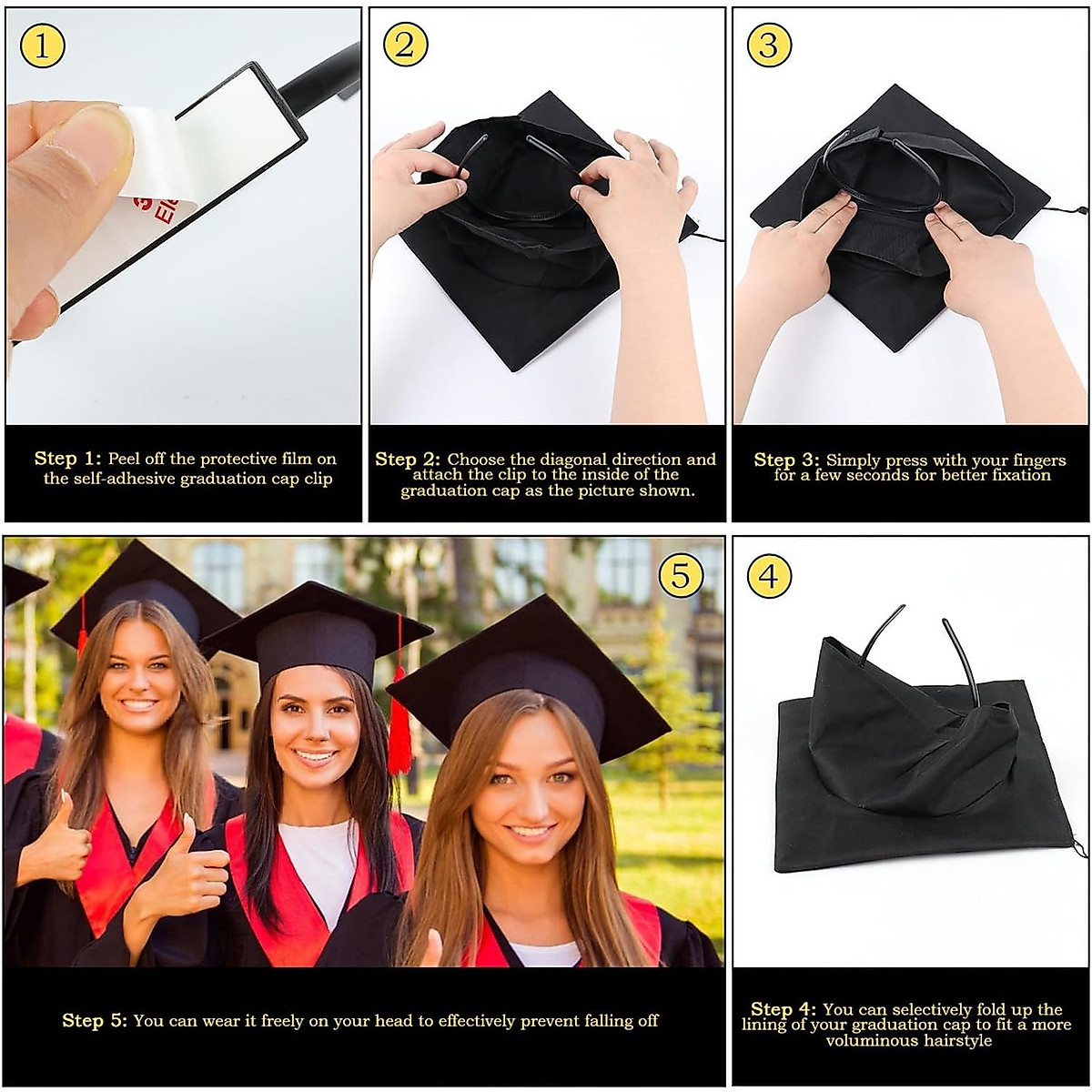 1

Step 1: Peel off the protective film on the self-adhesive graduation cap clip

2

Step 2: Choose the diagonal direction and attach the clip to the inside of the graduation cap as the picture shown.

3

Step 3: Simply press with your fingers for a few seconds for better fixation

5

Step 5: You can wear it freely on your head to effectively prevent falling off

4

Step 4: You can selectively fold up the lining of your graduation cap to fit a more voluminous hairstyle