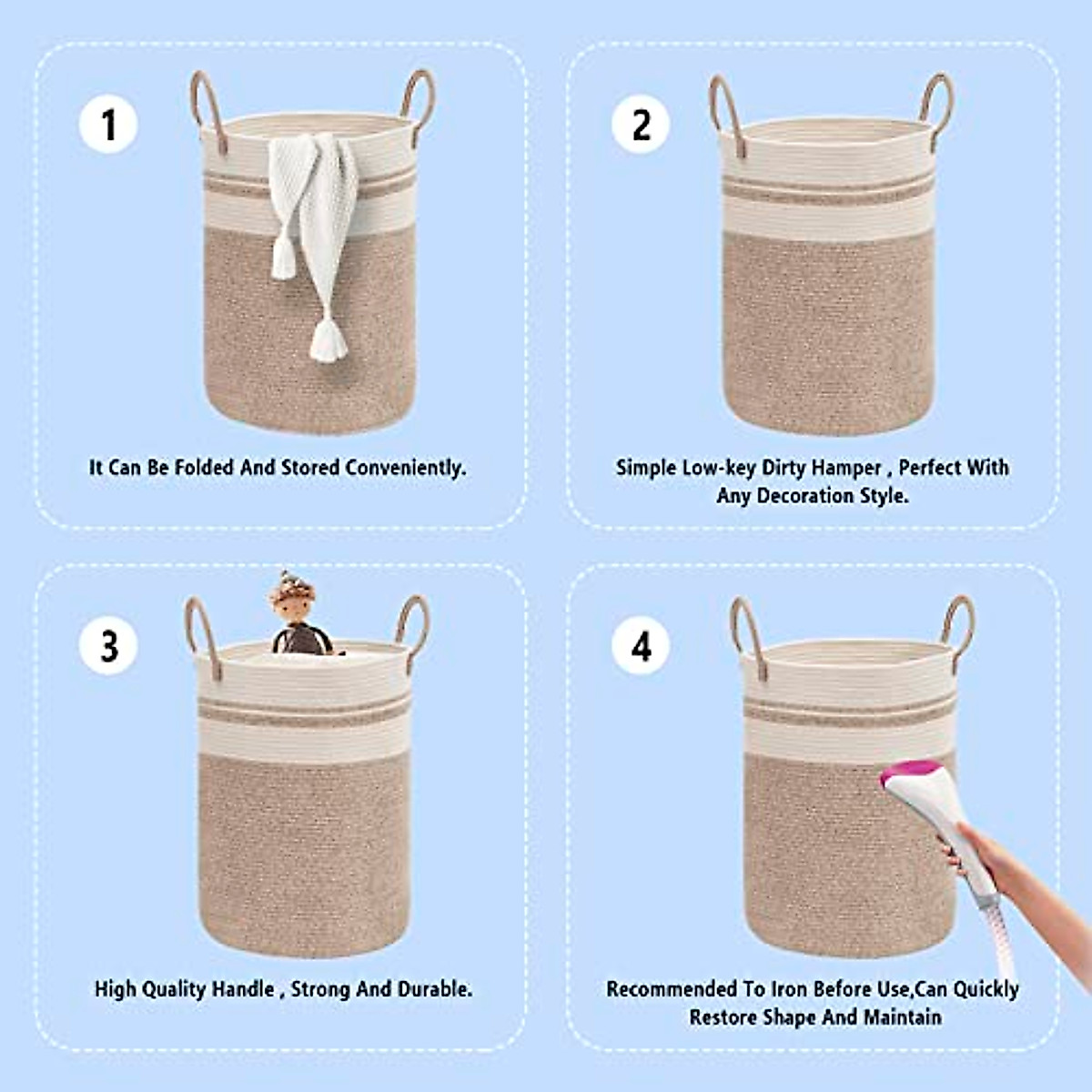 1

It Can Be Folded And Stored Conveniently.

2

Simple Low-key Dirty Hamper , Perfect With Any Decoration Style.

3

High Quality Handle , Strong And Durable.

4

Recommended To Iron Before Use,Can Quickly Restore Shape And Maintain