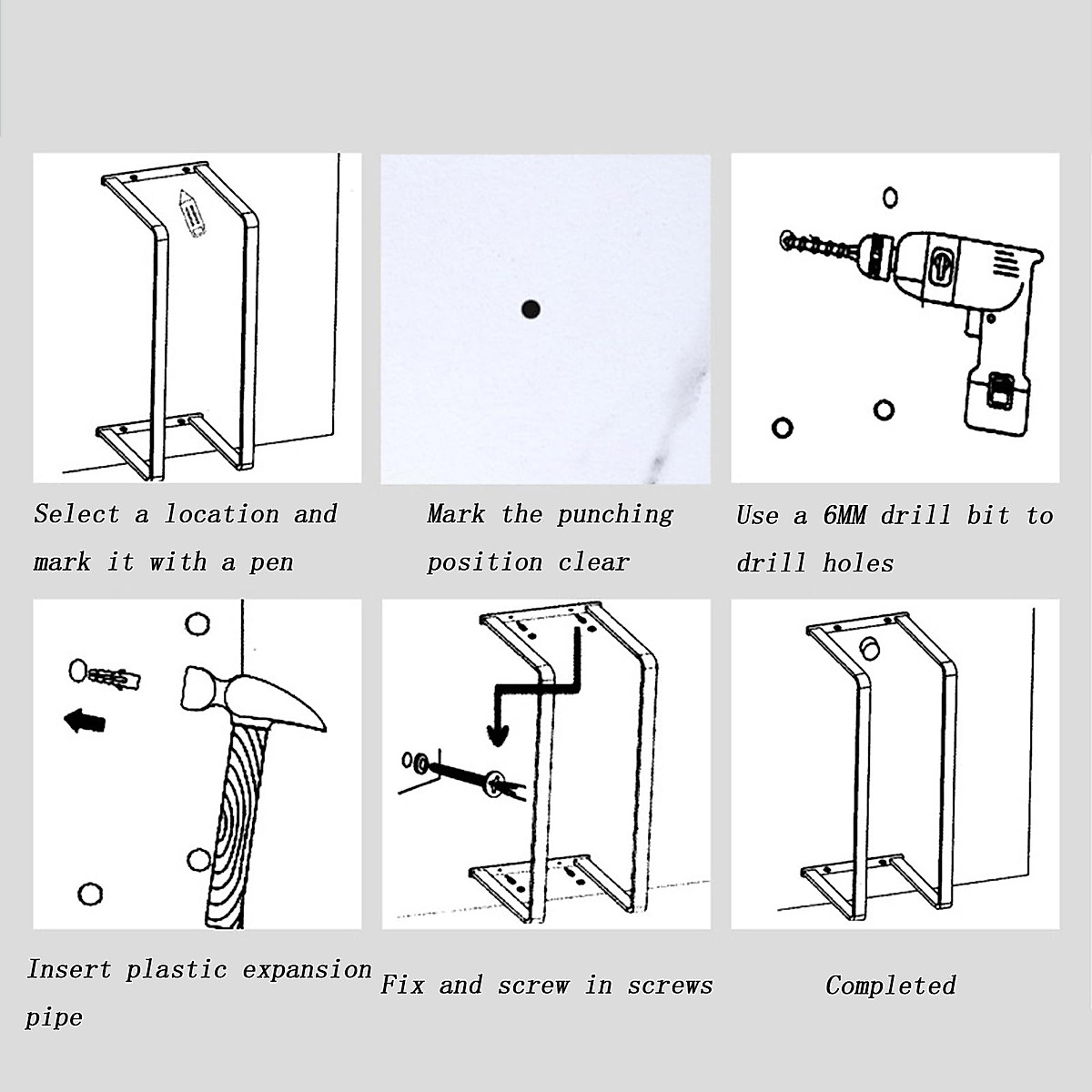 Select a location and mark it with a pen

Mark the punching position clear

Use a 6MM drill bit to drill holes

Insert plastic expansion pipe

Fix and screw in screws

Completed