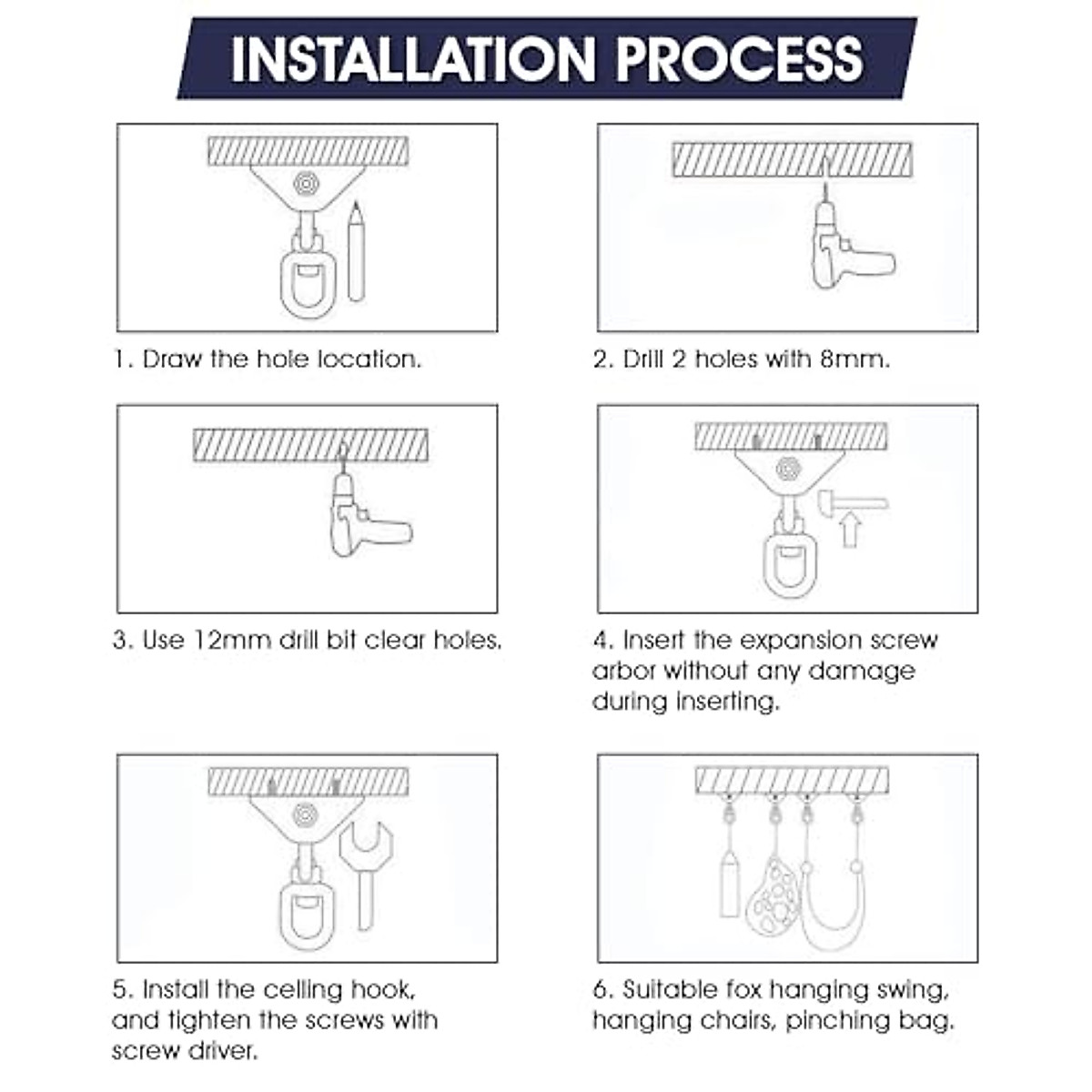 INSTALLATION PROCESS

1. Draw the hole location.

2. Drill 2 holes with 8mm.

3. Use 12mm drill bit clear holes.

4. Insert the expansion screw arbor without any damage during inserting.

5. Install the ceiling hook, and tighten the screws with screw driver.

6. Suitable fox hanging swing, hanging chairs, pinching bag.