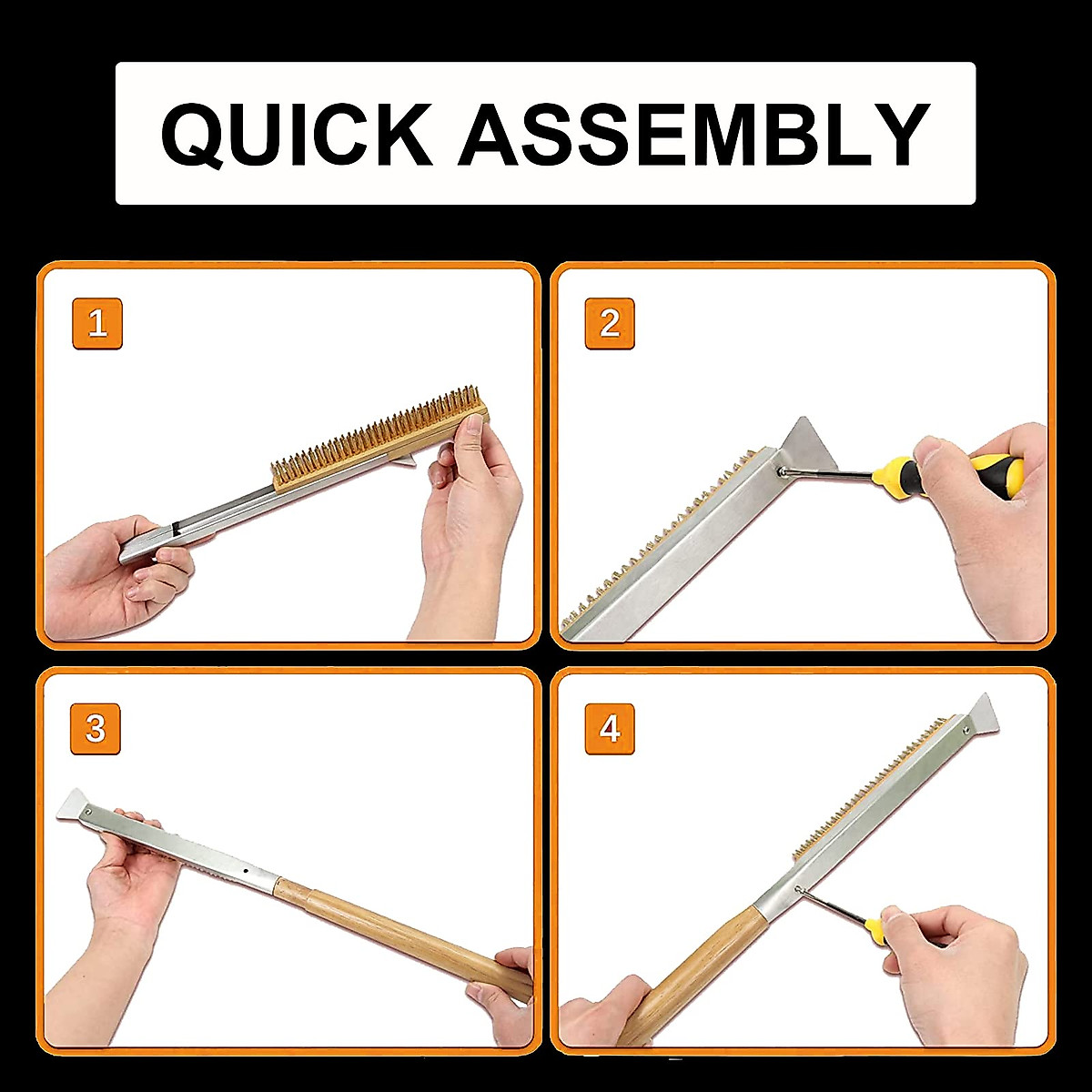 QUICK ASSEMBLY

1

2

3

4