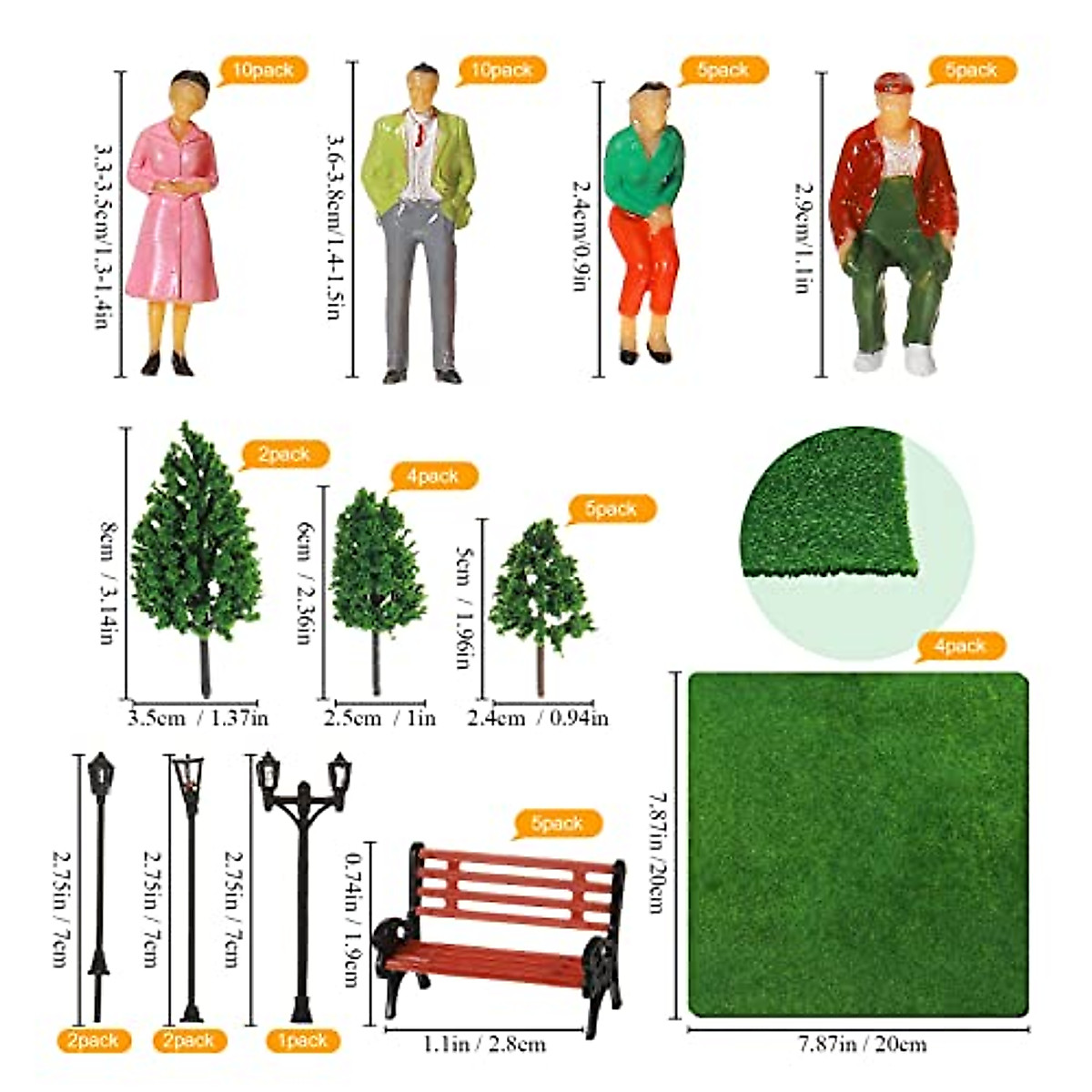 10pack
3.3-3.5cm/1.3-1.4in

10pack
3.6-3.8cm/1.4-1.5in

5pack
2.4cm/0.9in

5pack
2.9cm/1.1in

2pack
8cm / 3.14in
3.5cm / 1.37in

4pack
6cm / 2.36in
2.5cm / 1in

5pack
5cm / 1.96in
2.4cm / 0.94in

4pack
7.87in / 20cm
7.87in / 20cm

2.75in / 7cm
2pack

2.75in / 7cm
2pack

2.75in / 7cm
1pack

5pack
0.74in / 1.9cm
1.1in / 2.8cm