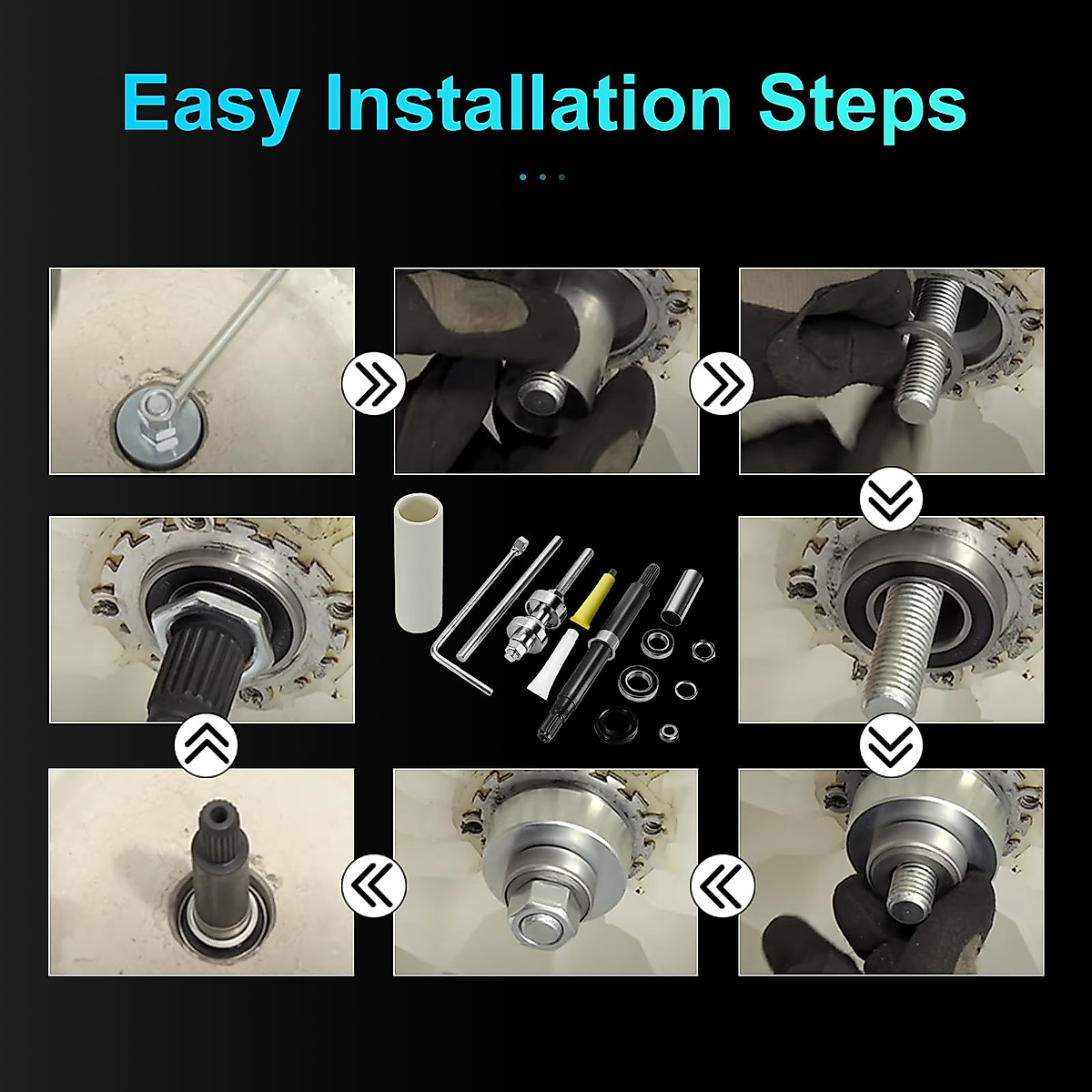 Easy Installation Steps