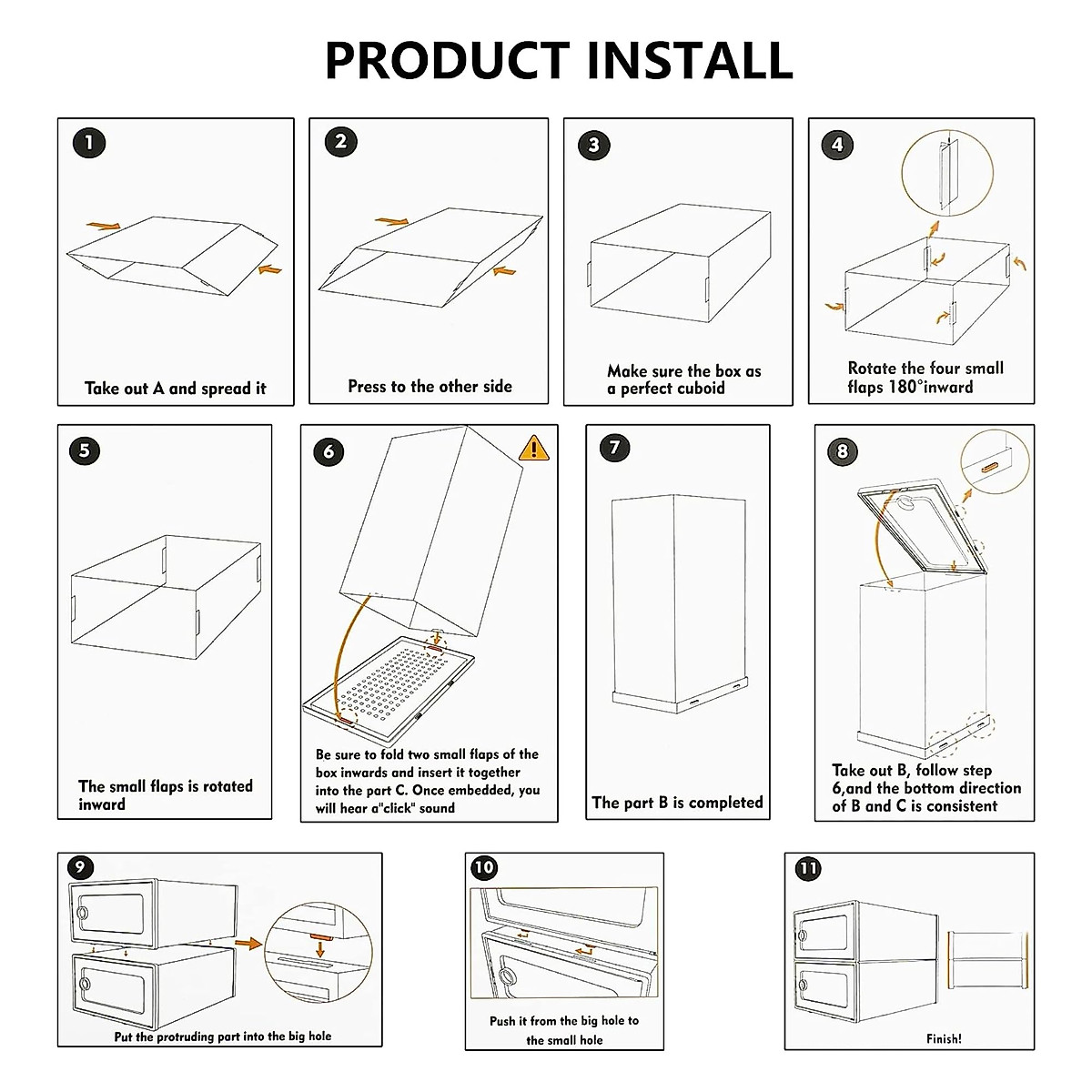 PRODUCT INSTALL

1
Take out A and spread it

2
Press to the other side

3
Make sure the box as a perfect cuboid

4
Rotate the four small flaps 180°inward

5
The small flaps is rotated inward

6
Be sure to fold two small flaps of the box inwards and insert it together into the part C. Once embedded, you will hear a"click" sound

7
The part B is completed

8
Take out B, follow step 6,and the bottom direction of B and C is consistent

9
Put the protruding part into the big hole

10
Push it from the big hole to the small hole

11
Finish!