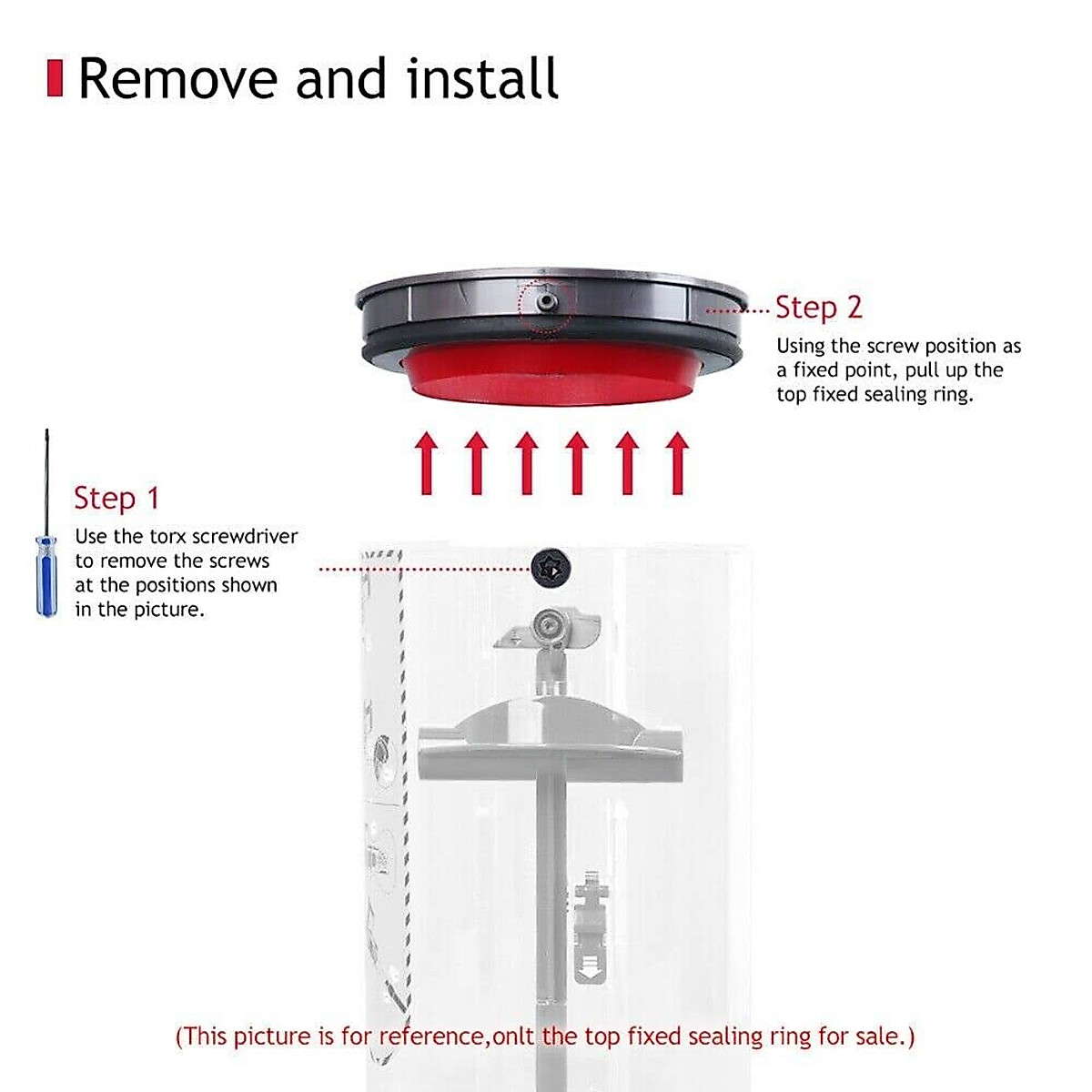 Remove and install

Step 2
Using the screw position as a fixed point, pull up the top fixed sealing ring.

Step 1
Use the torx screwdriver to remove the screws at the positions shown in the picture.

(This picture is for reference,onlt the top fixed sealing ring for sale.)