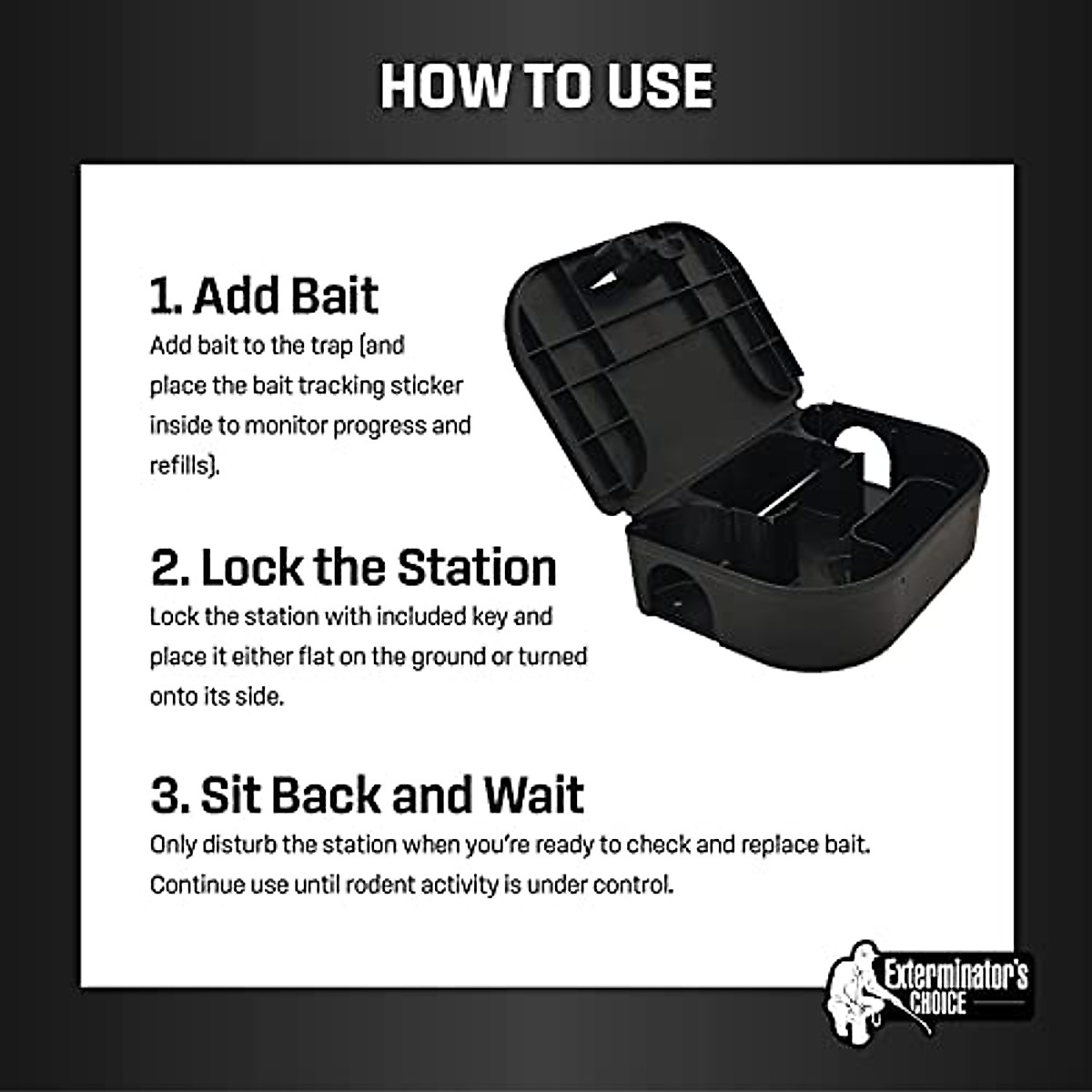 HOW TO USE

1. Add Bait
Add bait to the trap (and place the bait tracking sticker inside to monitor progress and refills).

2. Lock the Station
Lock the station with included key and place it either flat on the ground or turned onto its side.

3. Sit Back and Wait
Only disturb the station when you're ready to check and replace bait. Continue use until rodent activity is under control.

Exterminator's CHOICE