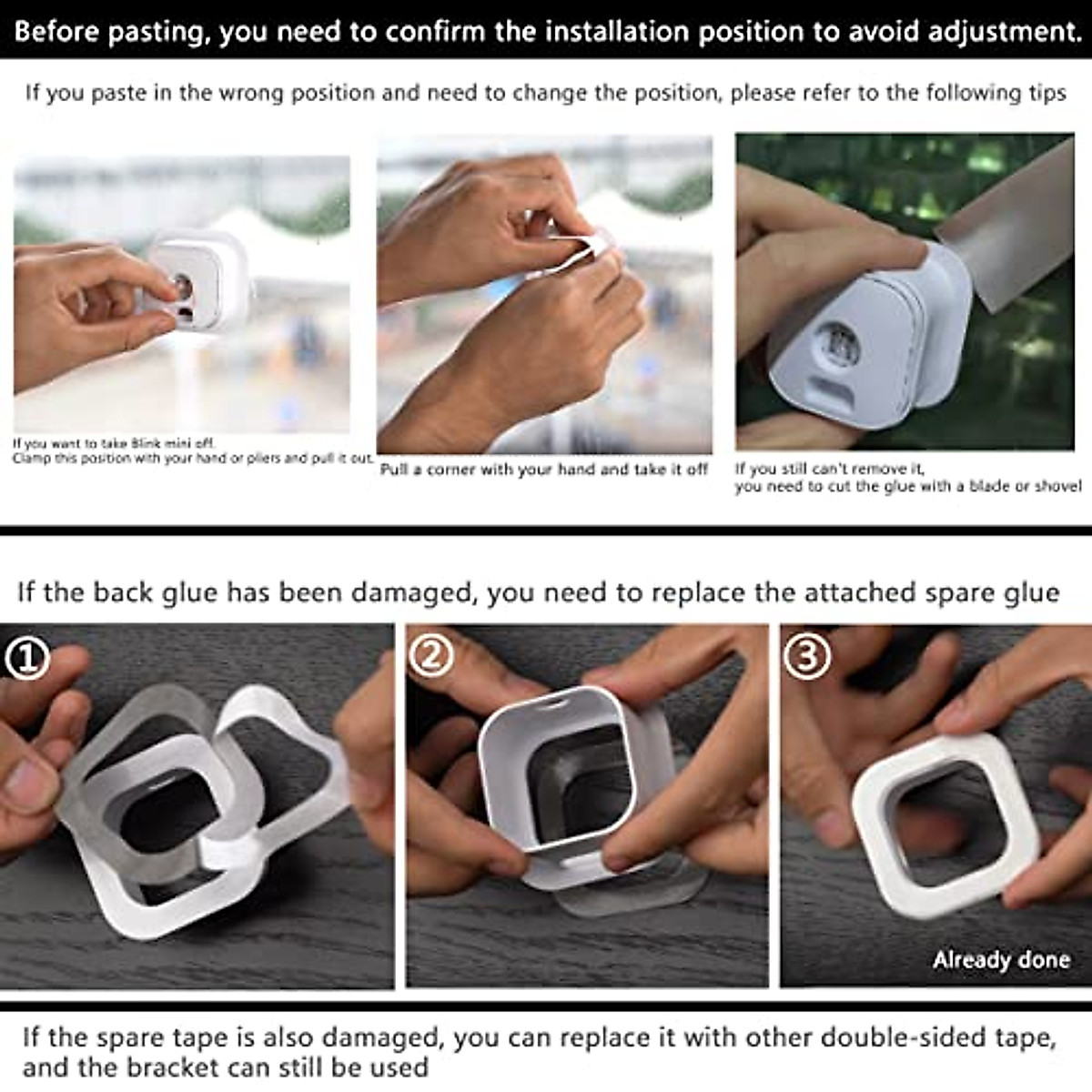 Before pasting, you need to confirm the installation position to avoid adjustment.

If you paste in the wrong position and need to change the position, please refer to the following tips

If you want to take Blink mini off.
Clamp this position with your hand or pliers and pull it out.

Pull a corner with your hand and take it off

If you still can't remove it,
you need to cut the glue with a blade or shovel

If the back glue has been damaged, you need to replace the attached spare glue

①

②

③

Already done

If the spare tape is also damaged, you can replace it with other double-sided tape, and the bracket can still be used