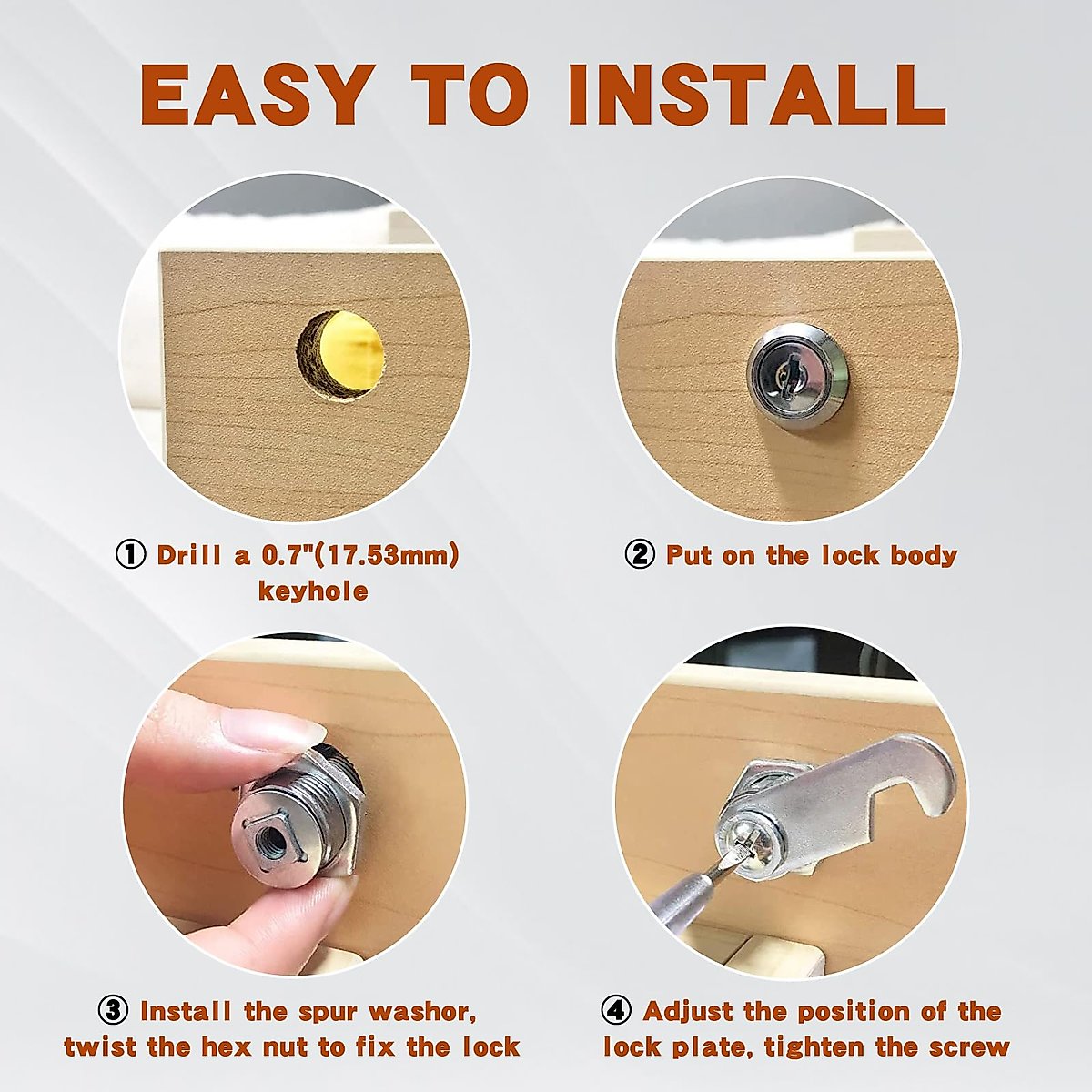 EASY TO INSTALL

① Drill a 0.7"(17.53mm) keyhole

② Put on the lock body

③ Install the spur washor, twist the hex nut to fix the lock

④ Adjust the position of the lock plate, tighten the screw