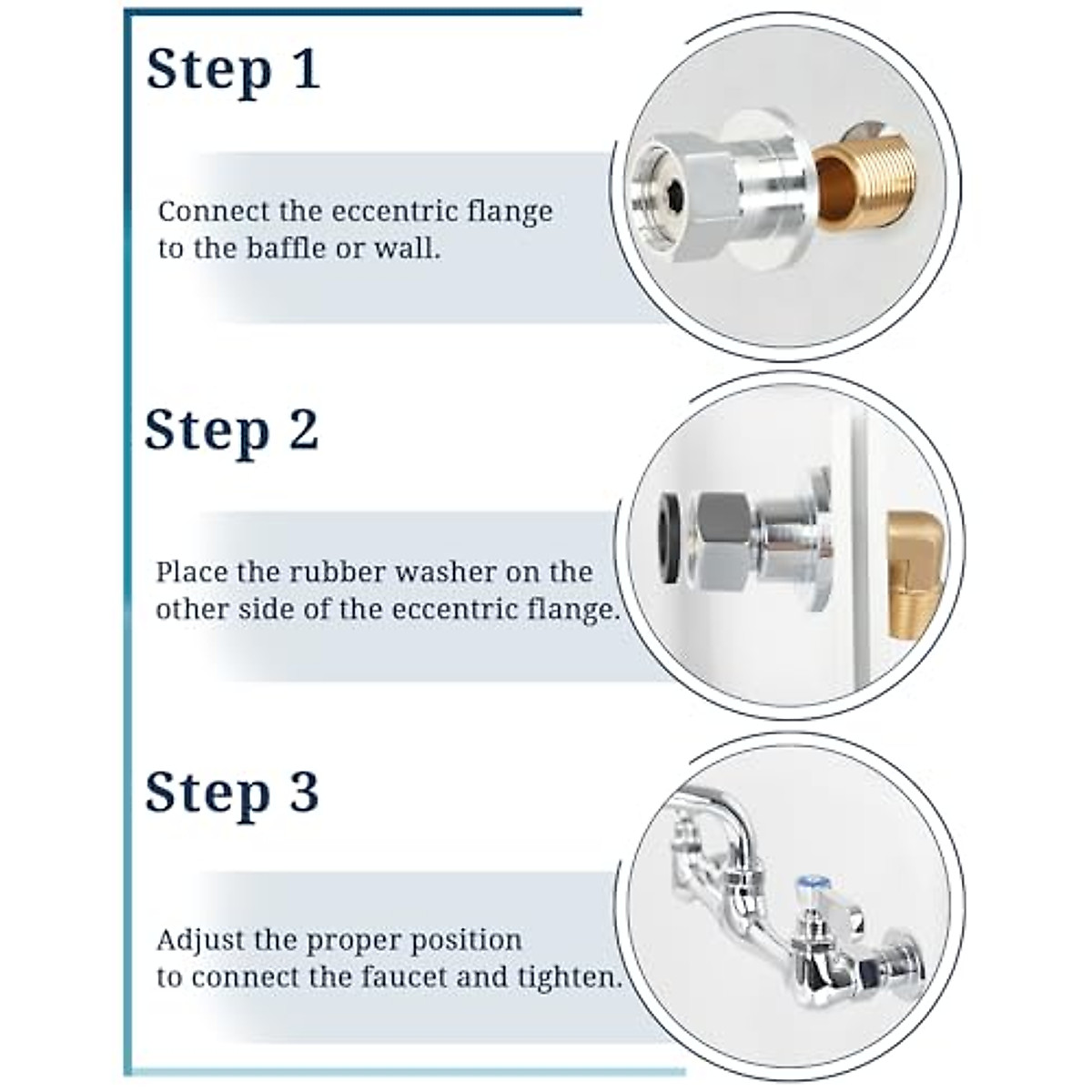 Step 1

Connect the eccentric flange to the baffle or wall.

Step 2

Place the rubber washer on the other side of the eccentric flange.

Step 3

Adjust the proper position to connect the faucet and tighten.