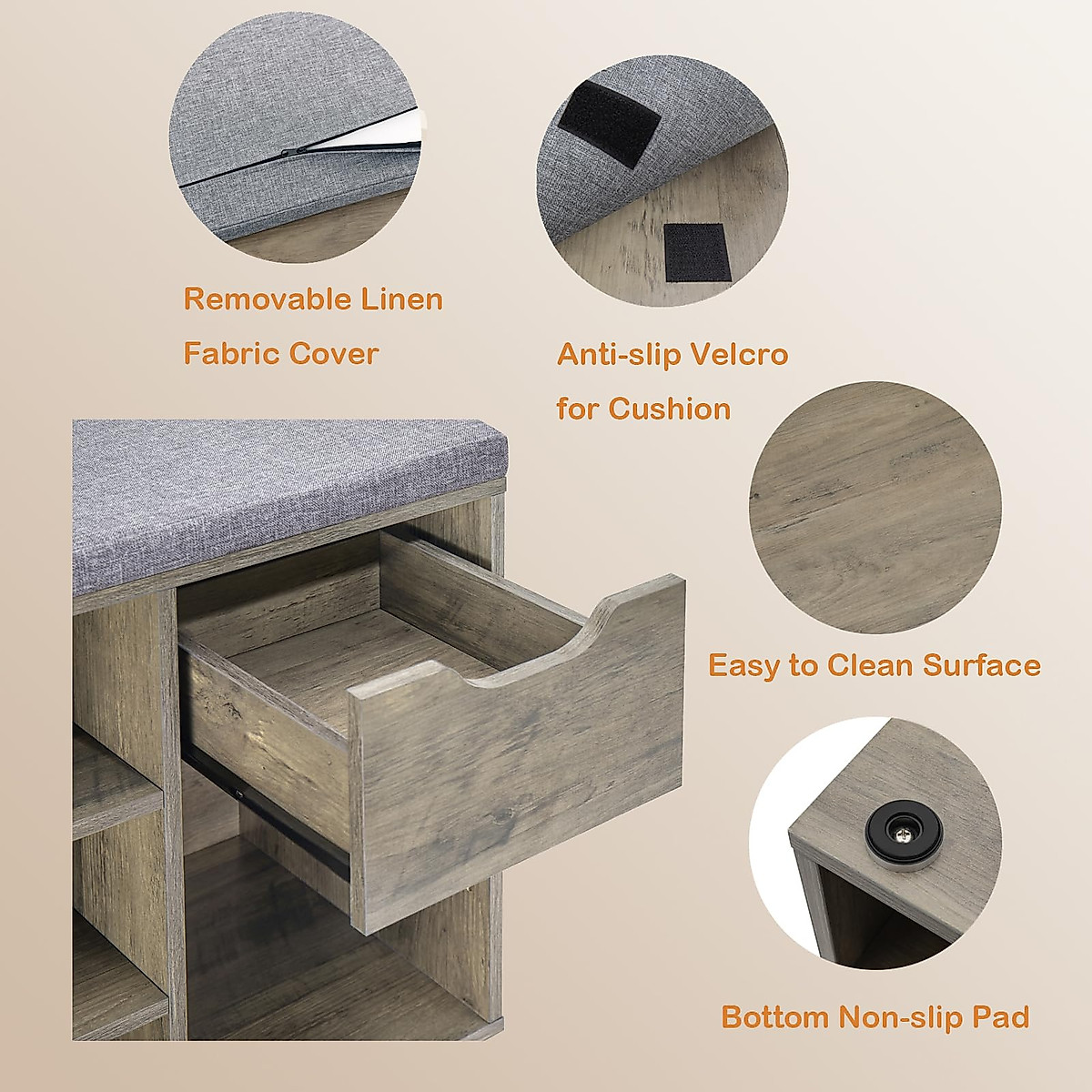 Removable Linen Fabric Cover

Anti-slip Velcro for Cushion

Easy to Clean Surface

Bottom Non-slip Pad