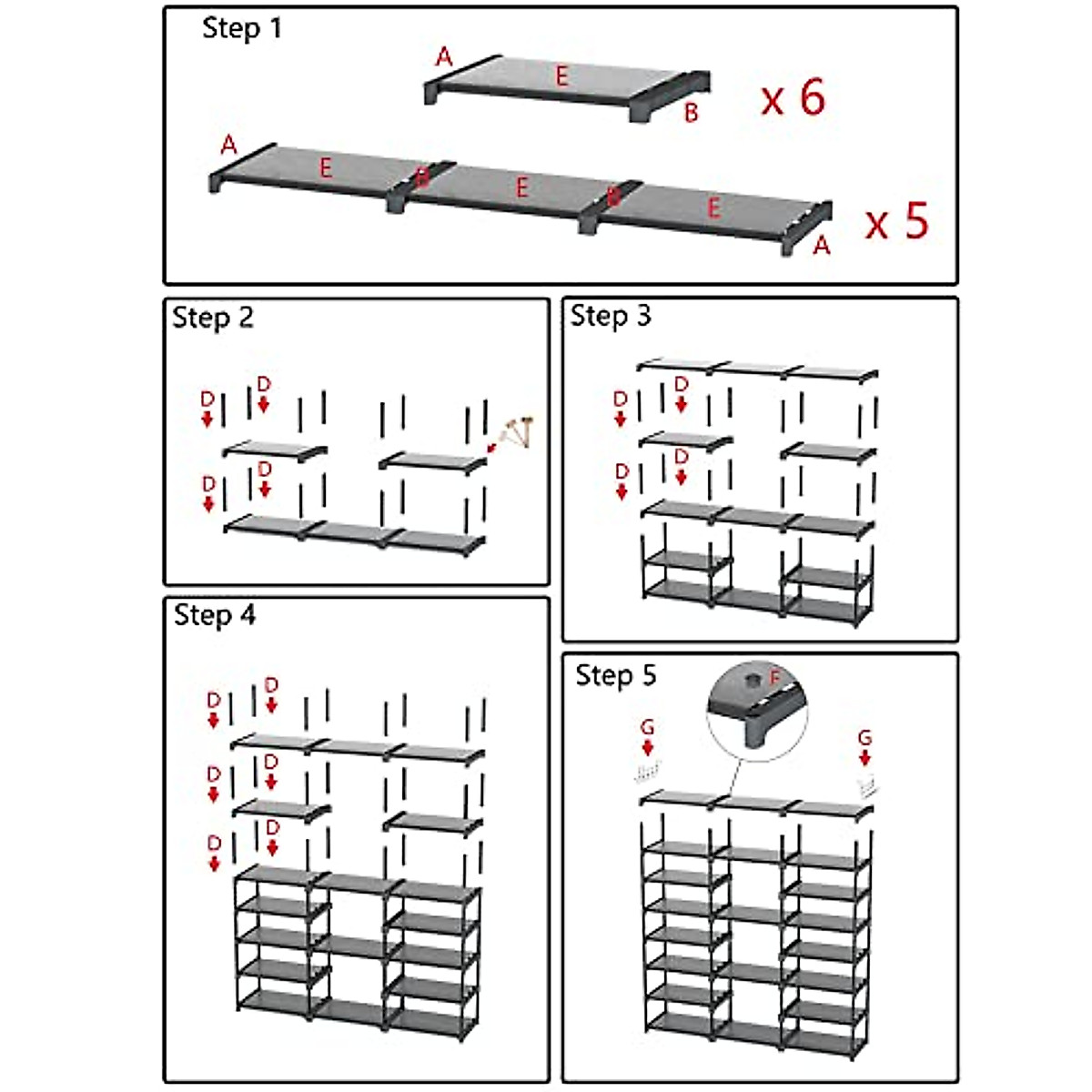 Step 1

A E B x 6

A E B E B E A x 5

Step 2

D D D D

Step 3

D D D D

Step 4

D D D D D D

Step 5

F G G