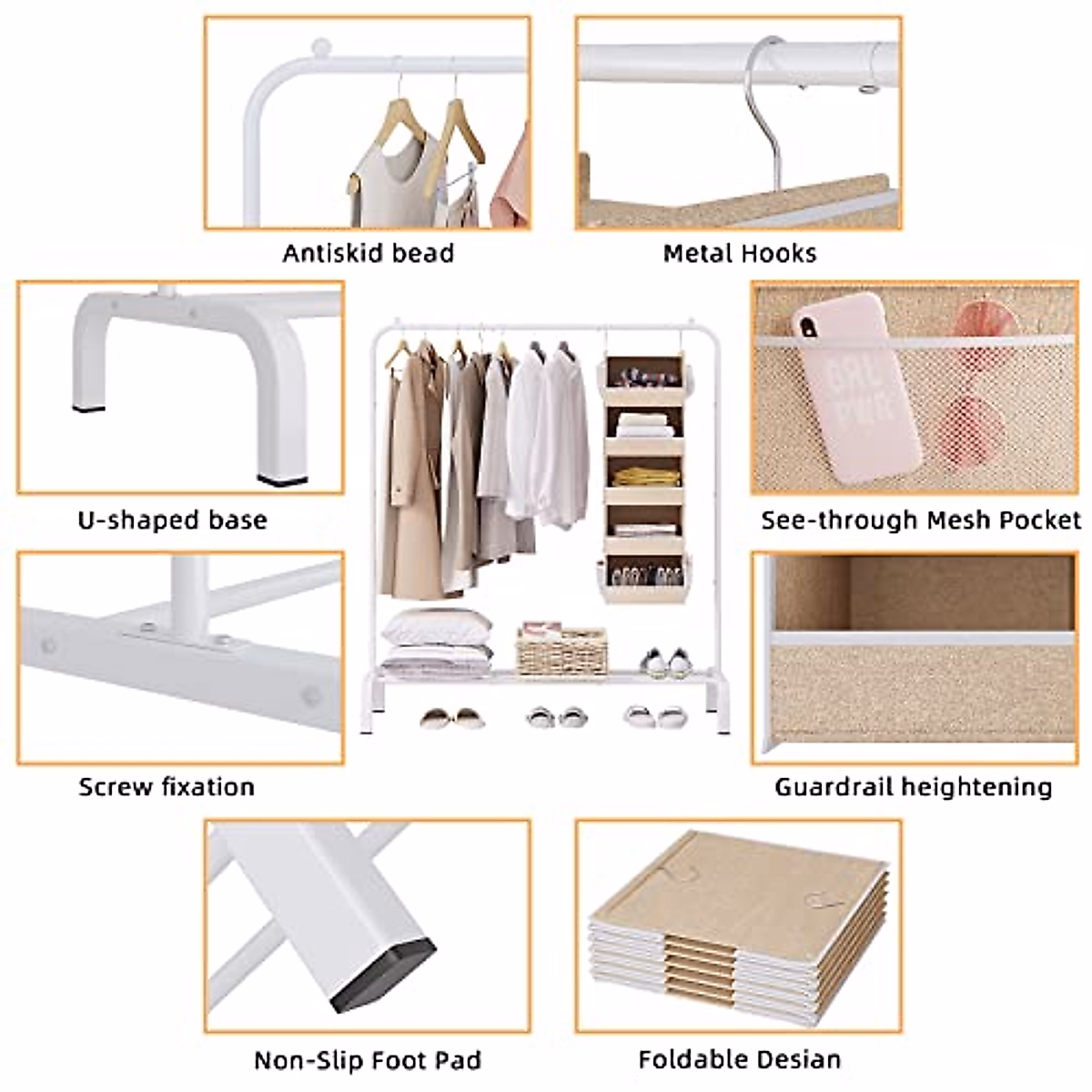 Antiskid bead

Metal Hooks

U-shaped base

GRL PWR

See-through Mesh Pocket

Screw fixation

Guardrail heightening

Non-Slip Foot Pad

Foldable Desian