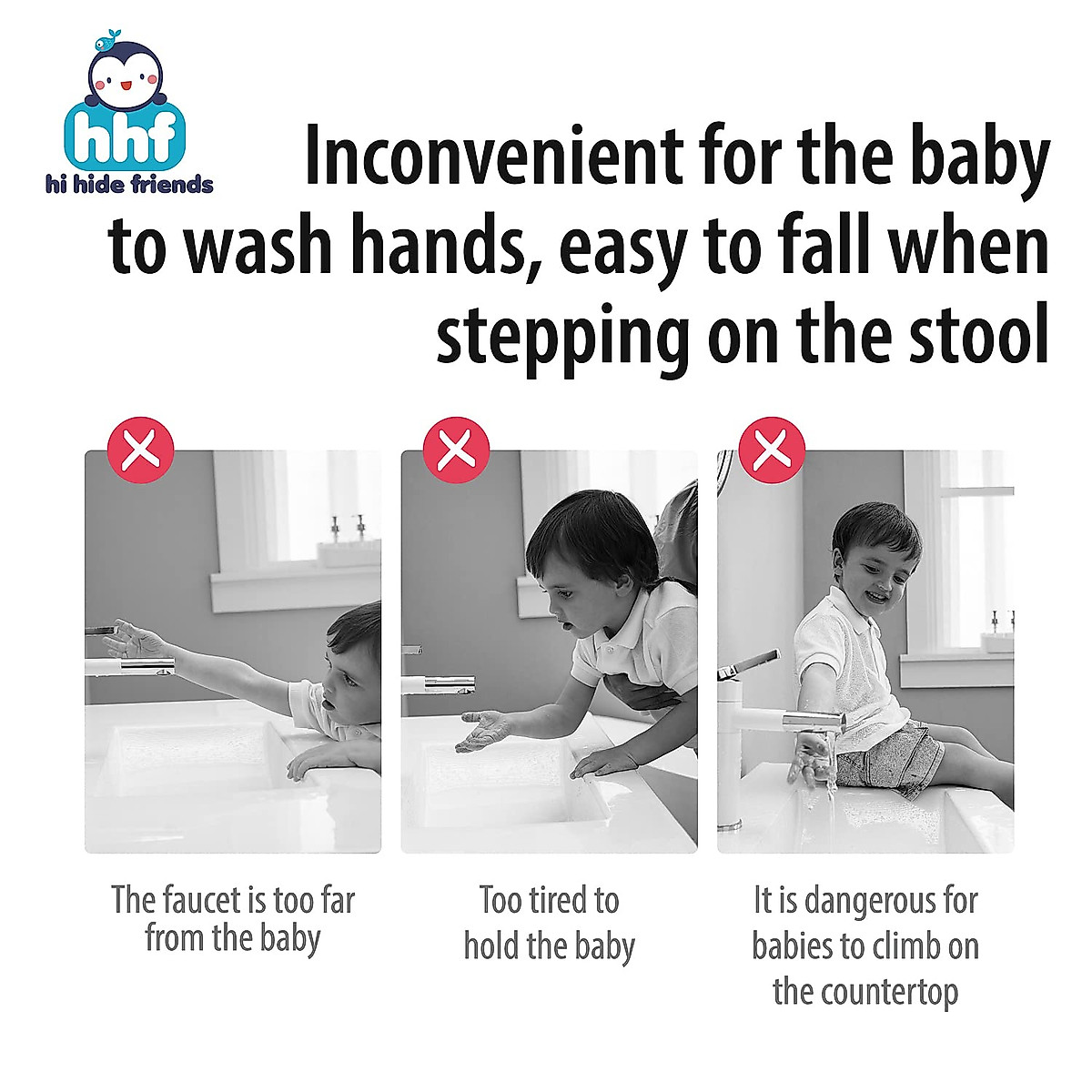 hhf
hi hide friends

Inconvenient for the baby to wash hands, easy to fall when stepping on the stool

The faucet is too far from the baby

Too tired to hold the baby

It is dangerous for babies to climb on the countertop