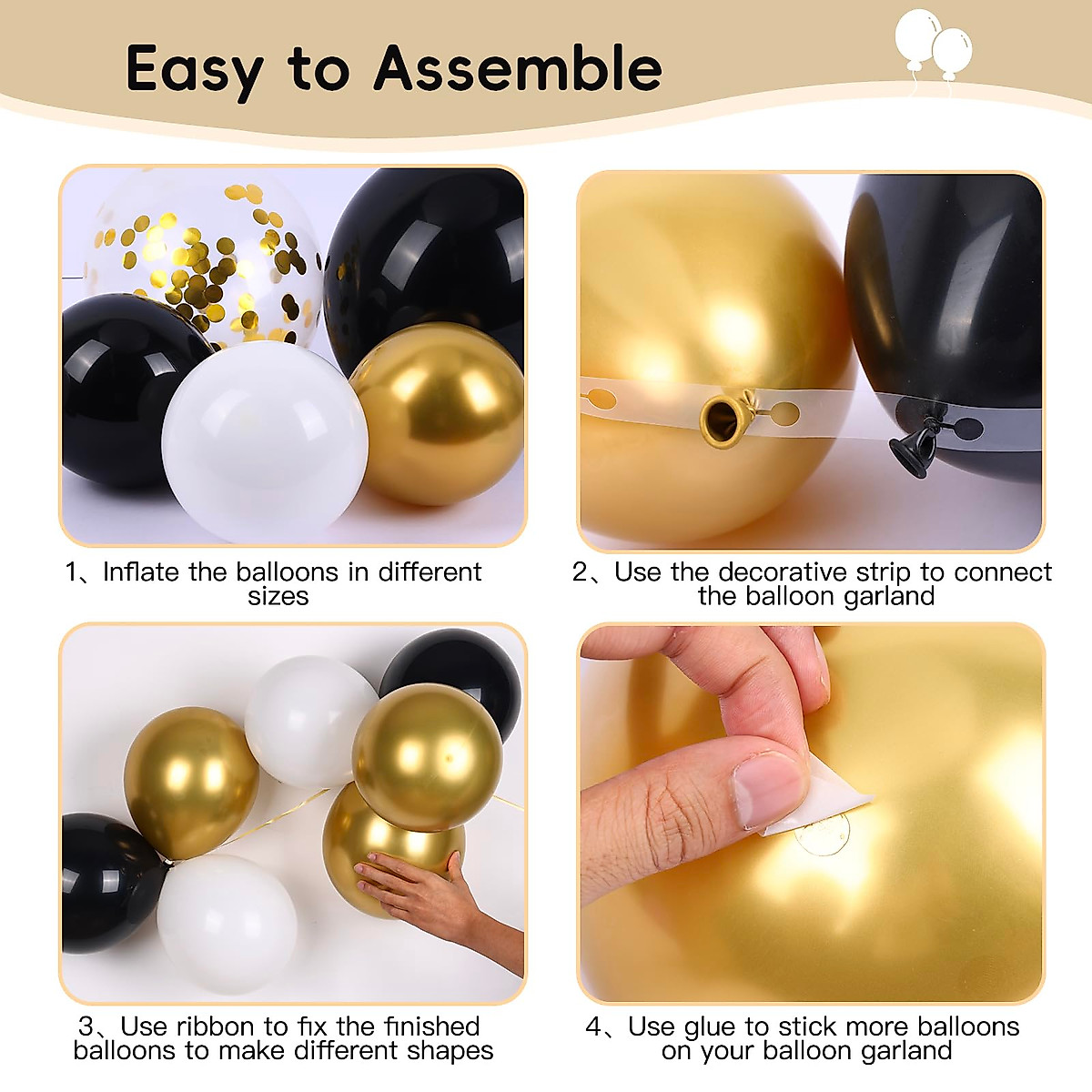 Easy to Assemble

1、Inflate the balloons in different sizes

2、Use the decorative strip to connect the balloon garland

3、Use ribbon to fix the finished balloons to make different shapes

4、Use glue to stick more balloons on your balloon garland